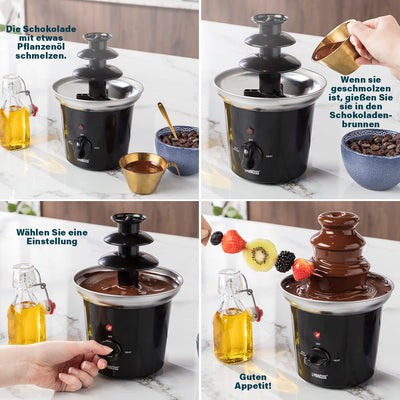 Die Schokolade mit etwas Pflanzenöl schmelzen.

Wenn sie geschmolzen ist, gießen Sie sie in den Schokoladenbrunnen

Wählen Sie eine Einstellung

Guten Appetit!