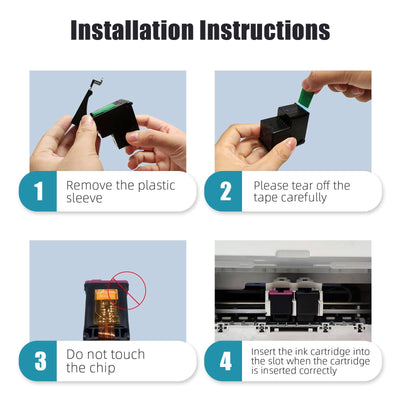 Installation Instructions

1 Remove the plastic sleeve

2 Please tear off the tape carefully

3 Do not touch the chip

4 Insert the ink cartridge into the slot when the cartridge is inserted correctly