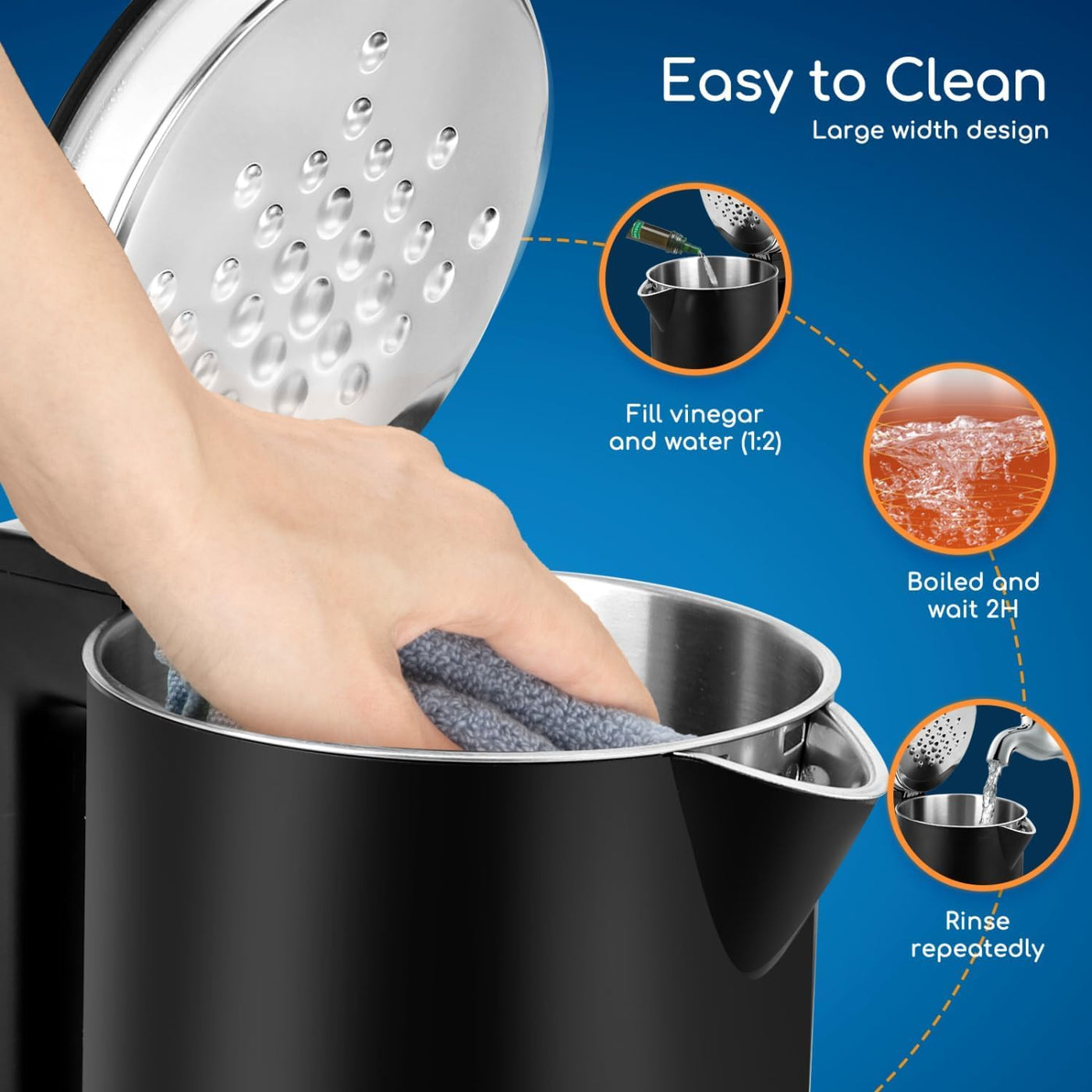 Easy to Clean
Large width design

Fill vinegar and water (1:2)

Boiled and wait 2H

Rinse repeatedly