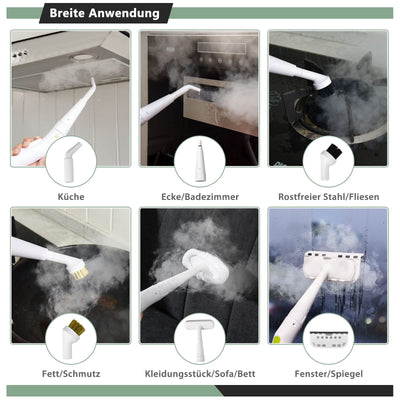 Breite Anwendung

Küche

Ecke/Badezimmer

Rostfreier Stahl/Fliesen

Fett/Schmutz

Kleidungsstück/Sofa/Bett

Fenster/Spiegel