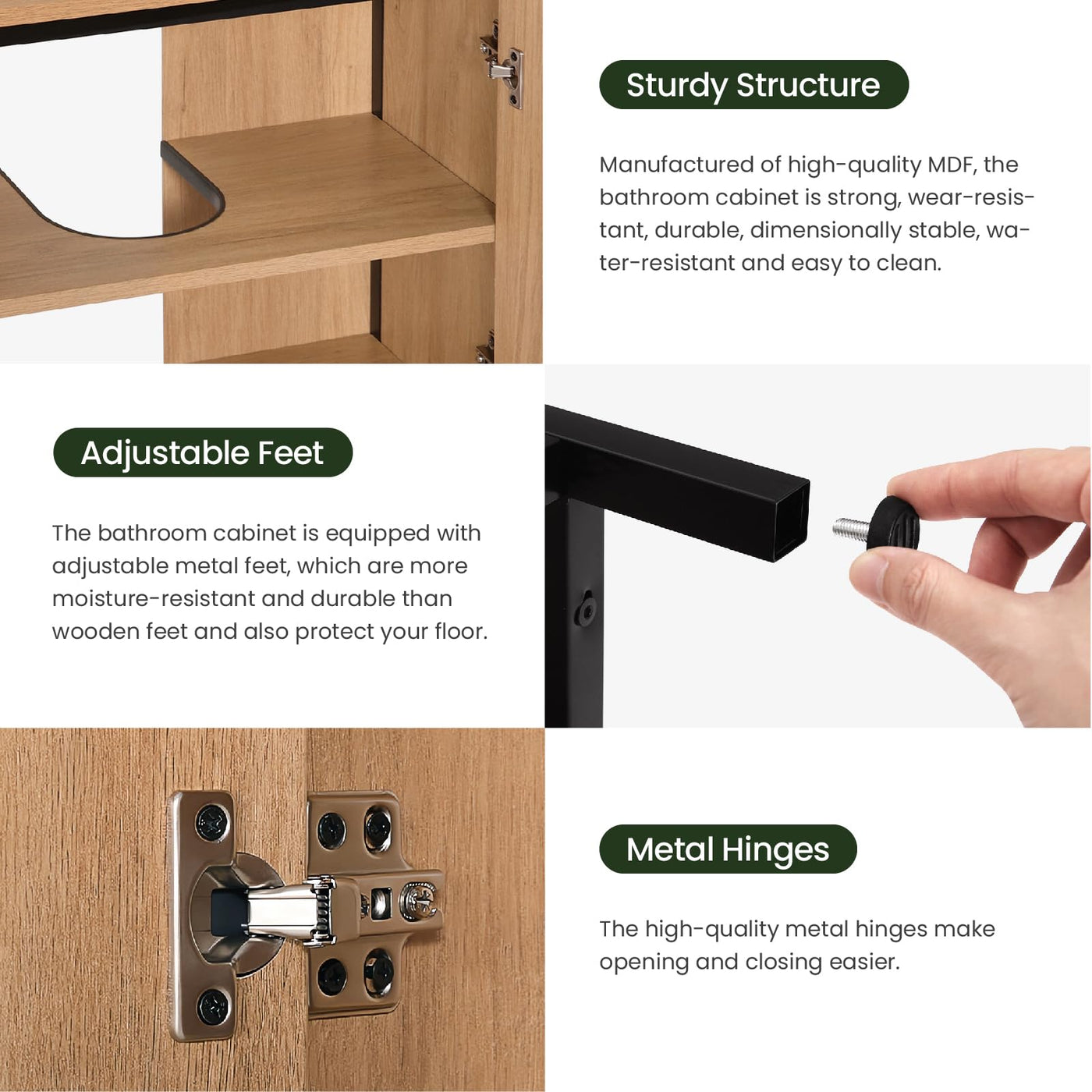 Sturdy Structure

Manufactured of high-quality MDF, the bathroom cabinet is strong, wear-resistant, durable, dimensionally stable, water-resistant and easy to clean.

Adjustable Feet

The bathroom cabinet is equipped with adjustable metal feet, which are more moisture-resistant and durable than wooden feet and also protect your floor.

Metal Hinges

The high-quality metal hinges make opening and closing easier.