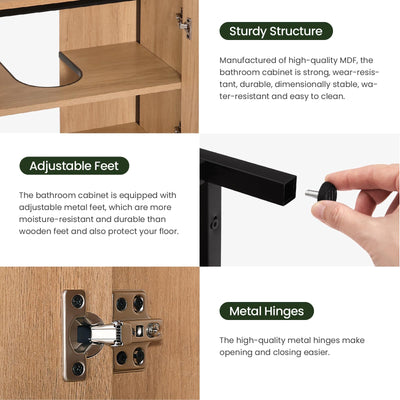 Sturdy Structure

Manufactured of high-quality MDF, the bathroom cabinet is strong, wear-resistant, durable, dimensionally stable, water-resistant and easy to clean.

Adjustable Feet

The bathroom cabinet is equipped with adjustable metal feet, which are more moisture-resistant and durable than wooden feet and also protect your floor.

Metal Hinges

The high-quality metal hinges make opening and closing easier.