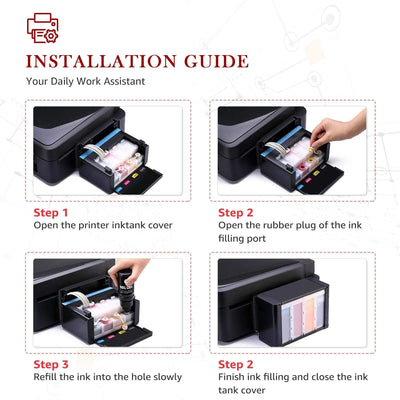 INSTALLATION GUIDE

Your Daily Work Assistant

Step 1
Open the printer inktank cover

Step 2
Open the rubber plug of the ink filling port

Step 3
Refill the ink into the hole slowly

Step 2
Finish ink filling and close the ink tank cover