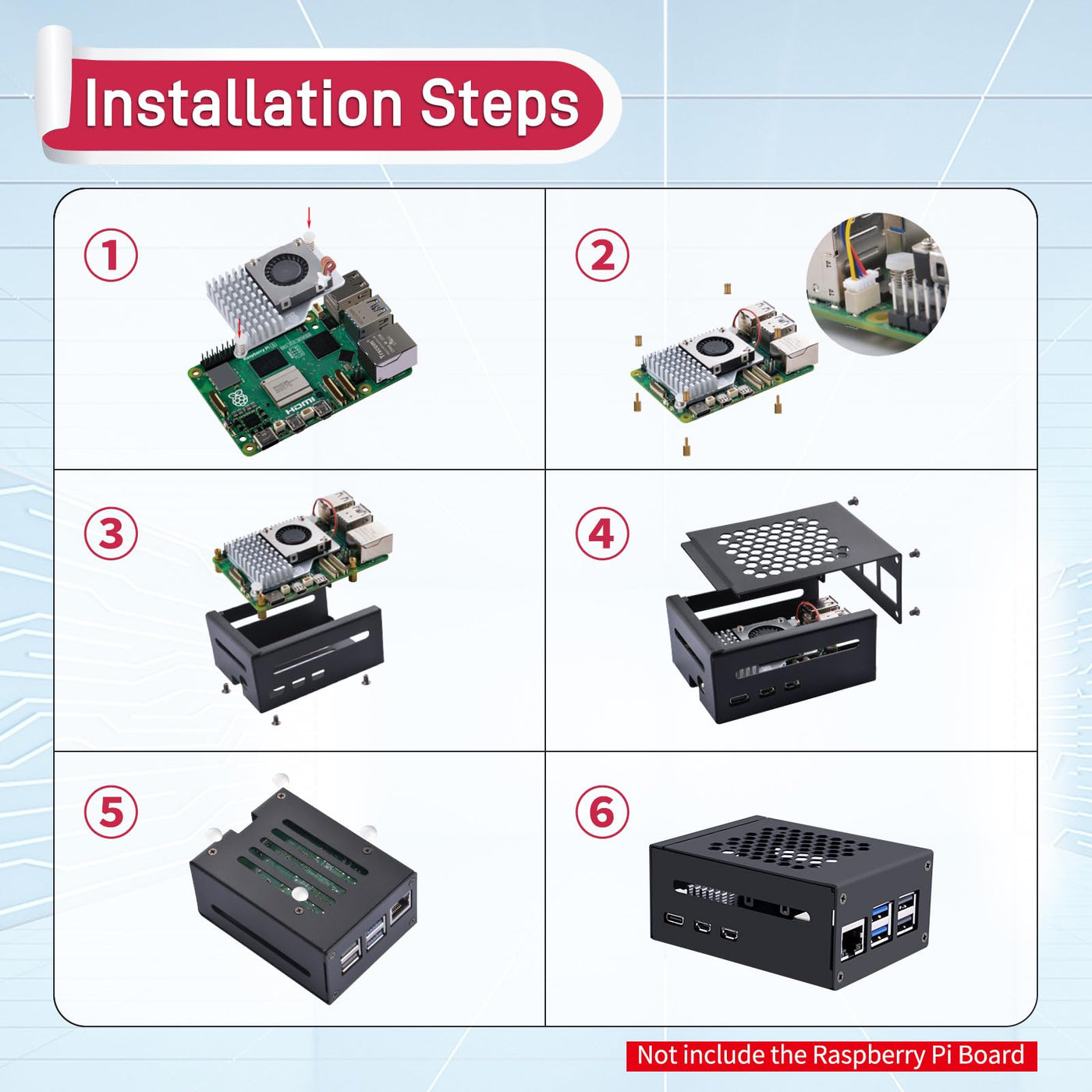 Installation Steps

①

②

③

④

⑤

⑥

Not include the Raspberry Pi Board