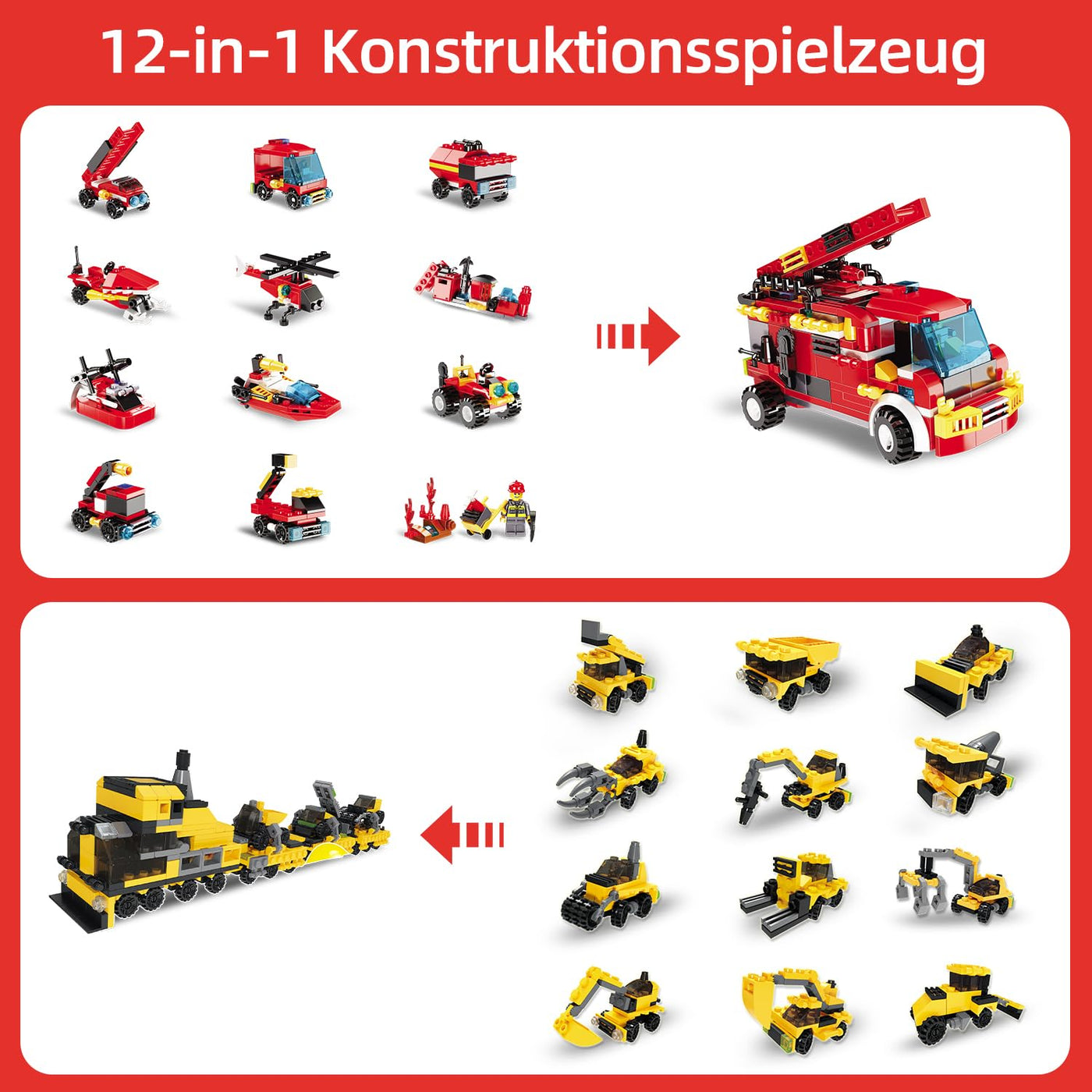 12-in-1 Konstruktionsspielzeug