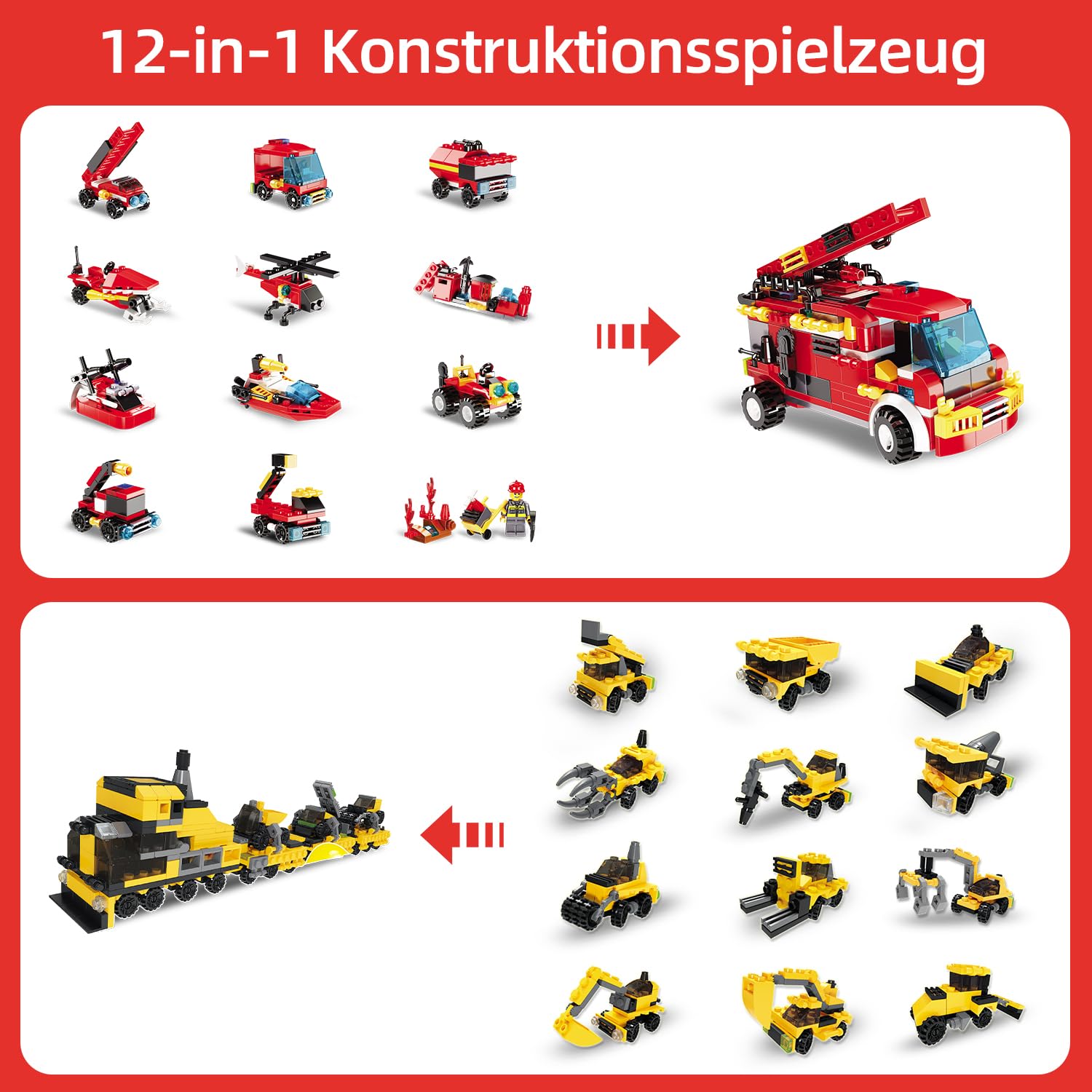 12-in-1 Konstruktionsspielzeug