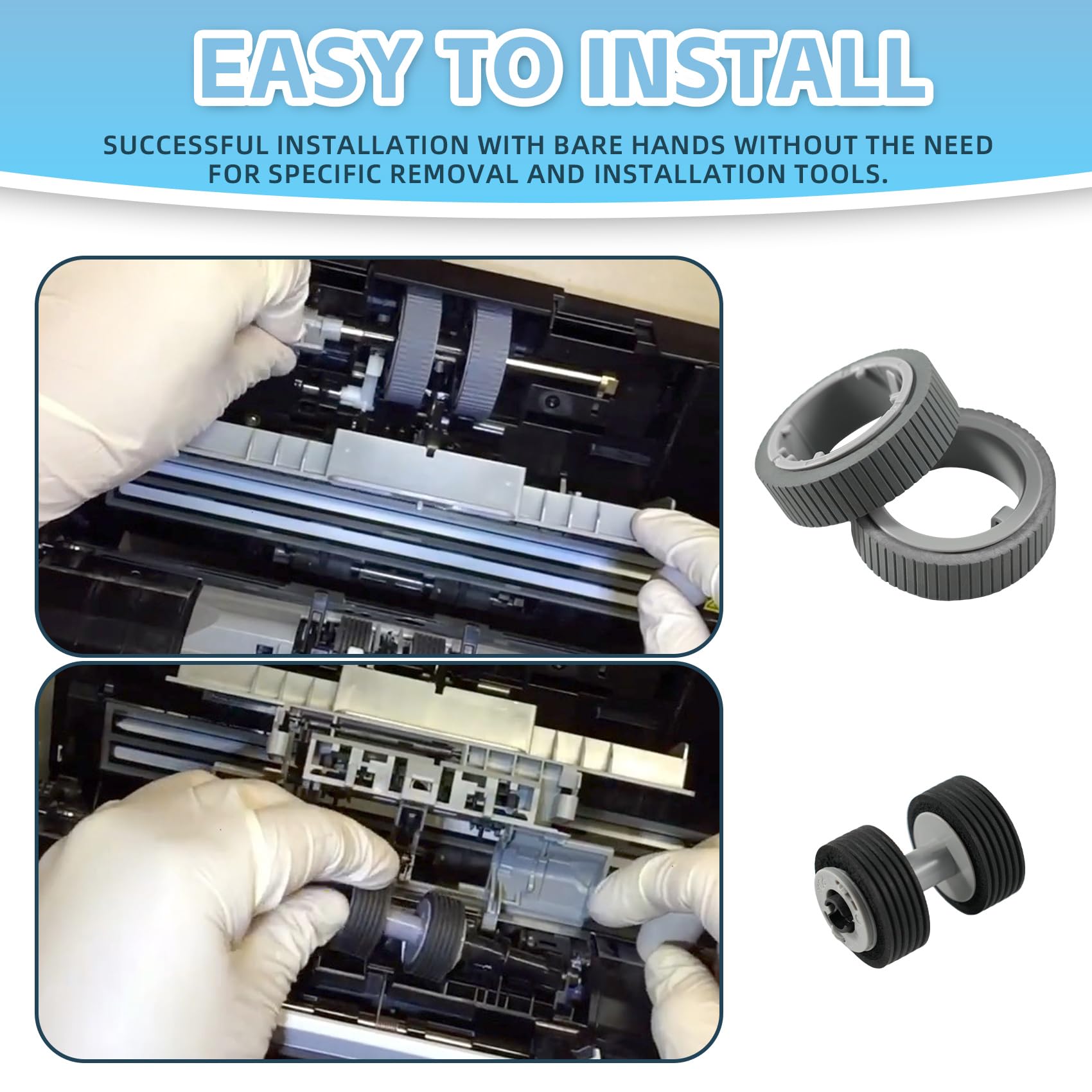 EASY TO INSTALL

SUCCESSFUL INSTALLATION WITH BARE HANDS WITHOUT THE NEED FOR SPECIFIC REMOVAL AND INSTALLATION TOOLS.