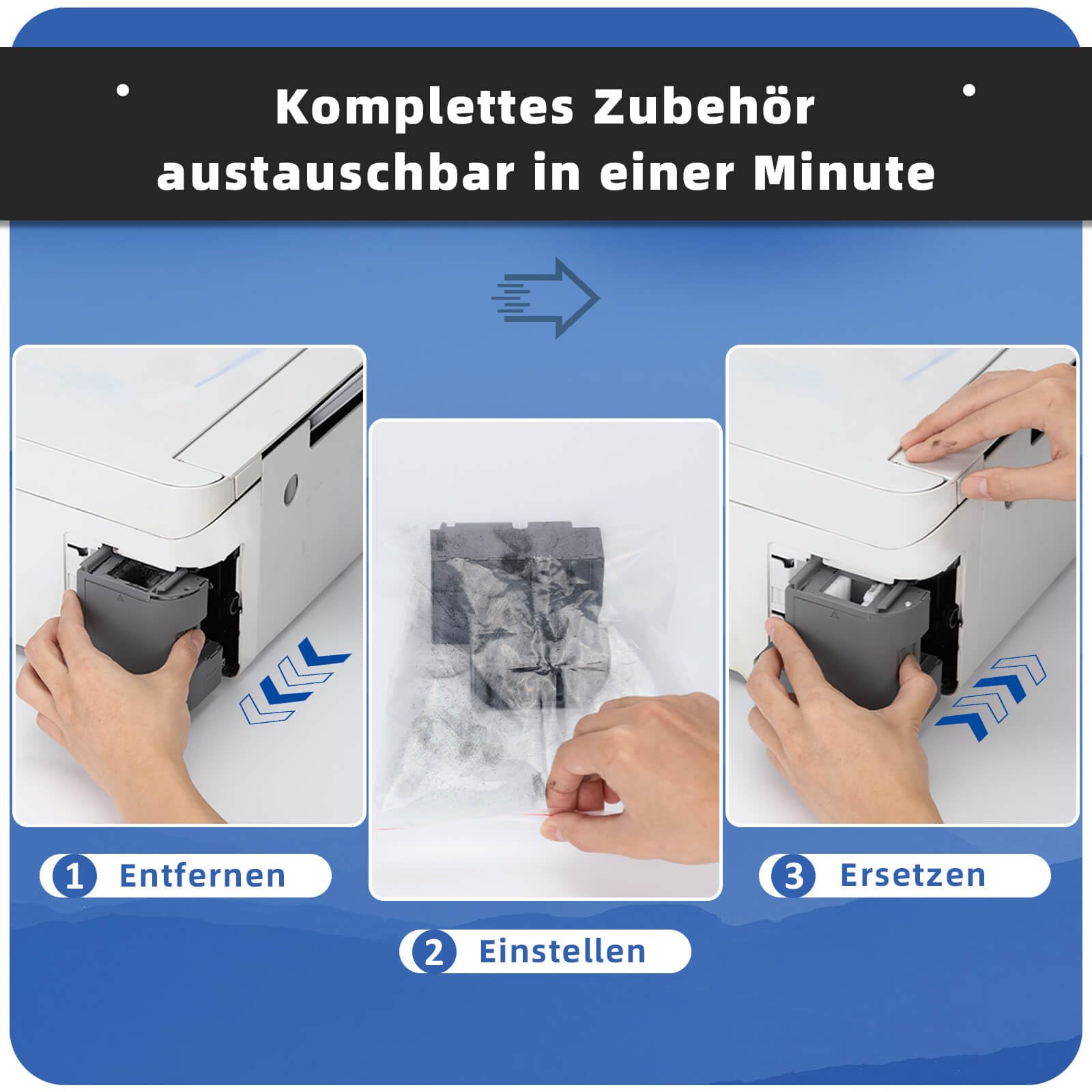 Komplettes Zubehör austauschbar in einer Minute

1 Entfernen

2 Einstellen

3 Ersetzen