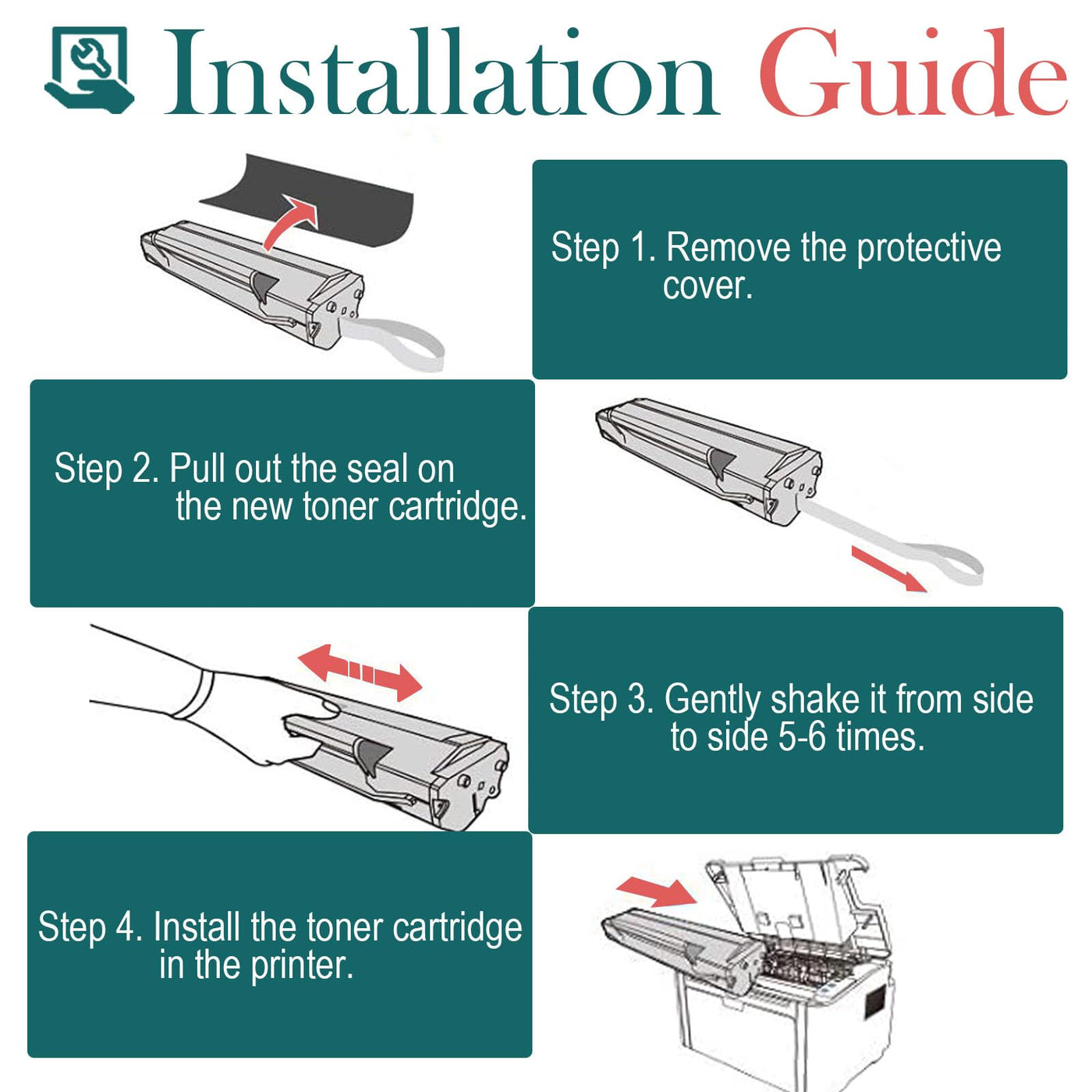 Installation Guide

Step 1. Remove the protective cover.

Step 2. Pull out the seal on the new toner cartridge.

Step 3. Gently shake it from side to side 5-6 times.

Step 4. Install the toner cartridge in the printer.