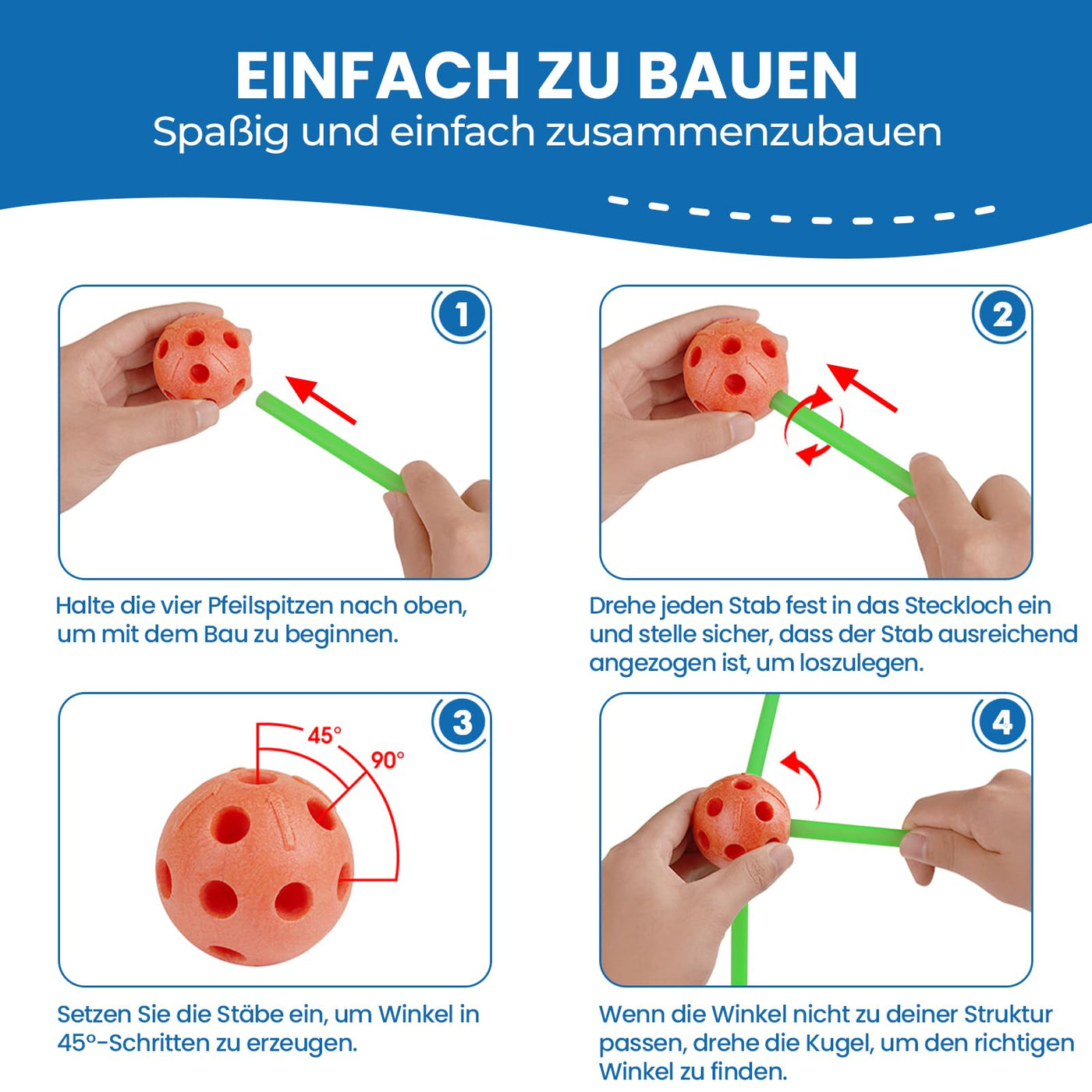 EINFACH ZU BAUEN
Spaßig und einfach zusammenzubauen

1

Halte die vier Pfeilspitzen nach oben, um mit dem Bau zu beginnen.

2

Drehe jeden Stab fest in das Steckloch ein und stelle sicher, dass der Stab ausreichend angezogen ist, um loszulegen.

3

45°
90°

Setzen Sie die Stäbe ein, um Winkel in 45°-Schritten zu erzeugen.

4

Wenn die Winkel nicht zu deiner Struktur passen, drehe die Kugel, um den richtigen Winkel zu finden.