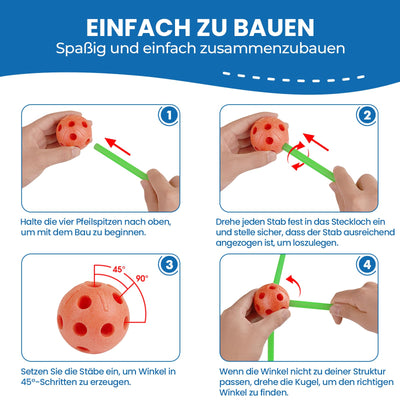 EINFACH ZU BAUEN
Spaßig und einfach zusammenzubauen

1

Halte die vier Pfeilspitzen nach oben, um mit dem Bau zu beginnen.

2

Drehe jeden Stab fest in das Steckloch ein und stelle sicher, dass der Stab ausreichend angezogen ist, um loszulegen.

3

45°
90°

Setzen Sie die Stäbe ein, um Winkel in 45°-Schritten zu erzeugen.

4

Wenn die Winkel nicht zu deiner Struktur passen, drehe die Kugel, um den richtigen Winkel zu finden.