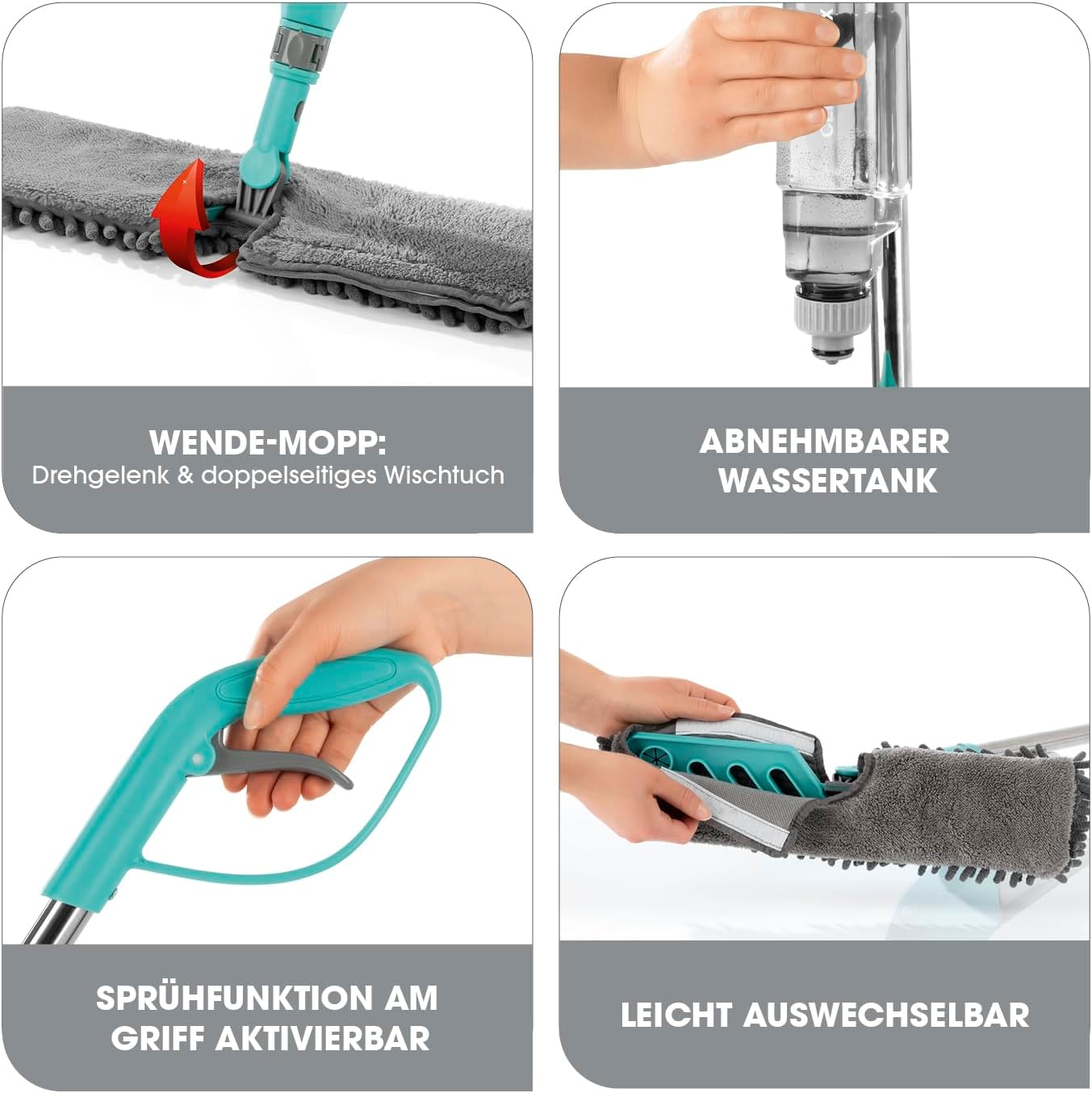 WENDE-MOPP:
Drehgelenk & doppelseitiges Wischtuch

ABNEHMBARER WASSERTANK

SPRÜHFUNKTION AM GRIFF AKTIVIERBAR

LEICHT AUSWECHSELBAR