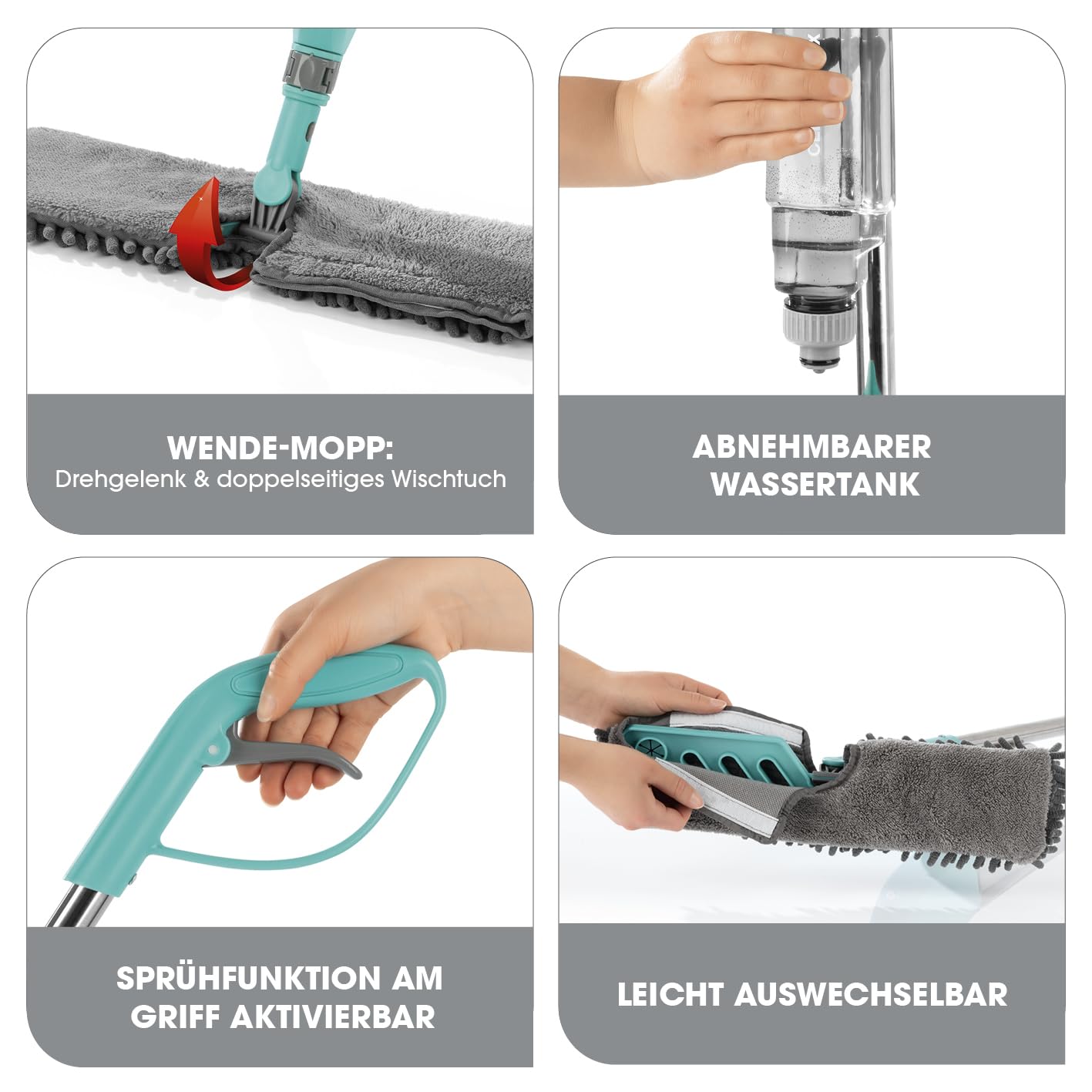 WENDE-MOPP:
Drehgelenk & doppelseitiges Wischtuch

ABNEHMBARER WASSERTANK

SPRÜHFUNKTION AM GRIFF AKTIVIERBAR

LEICHT AUSWECHSELBAR