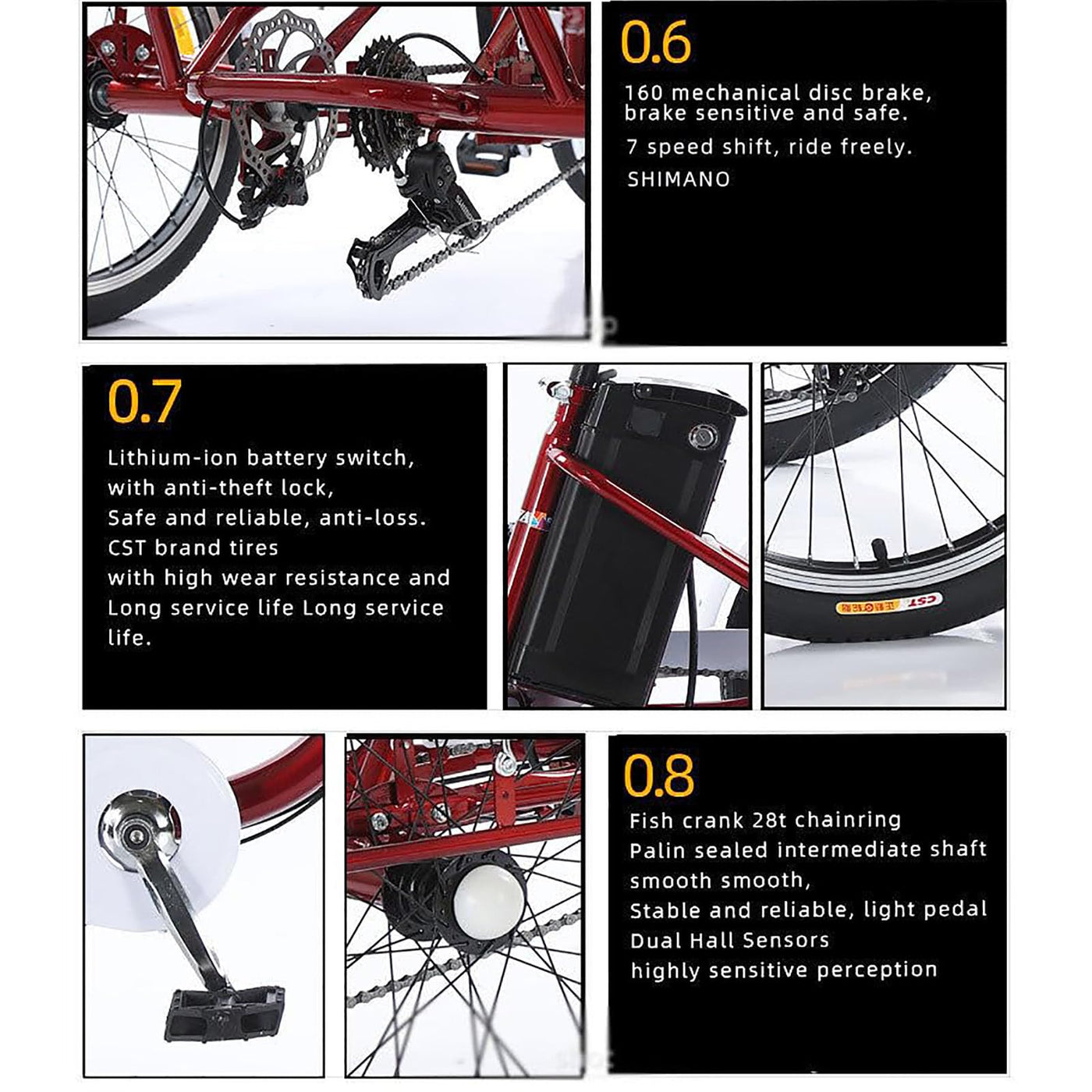 0.6

160 mechanical disc brake, brake sensitive and safe.

7 speed shift, ride freely.

SHIMANO

0.7

Lithium-ion battery switch, with anti-theft lock, Safe and reliable, anti-loss. CST brand tires with high wear resistance and Long service life Long service life.

CST

0.8

Fish crank 28t chainring Palin sealed intermediate shaft smooth smooth, Stable and reliable, light pedal Dual Hall Sensors highly sensitive perception