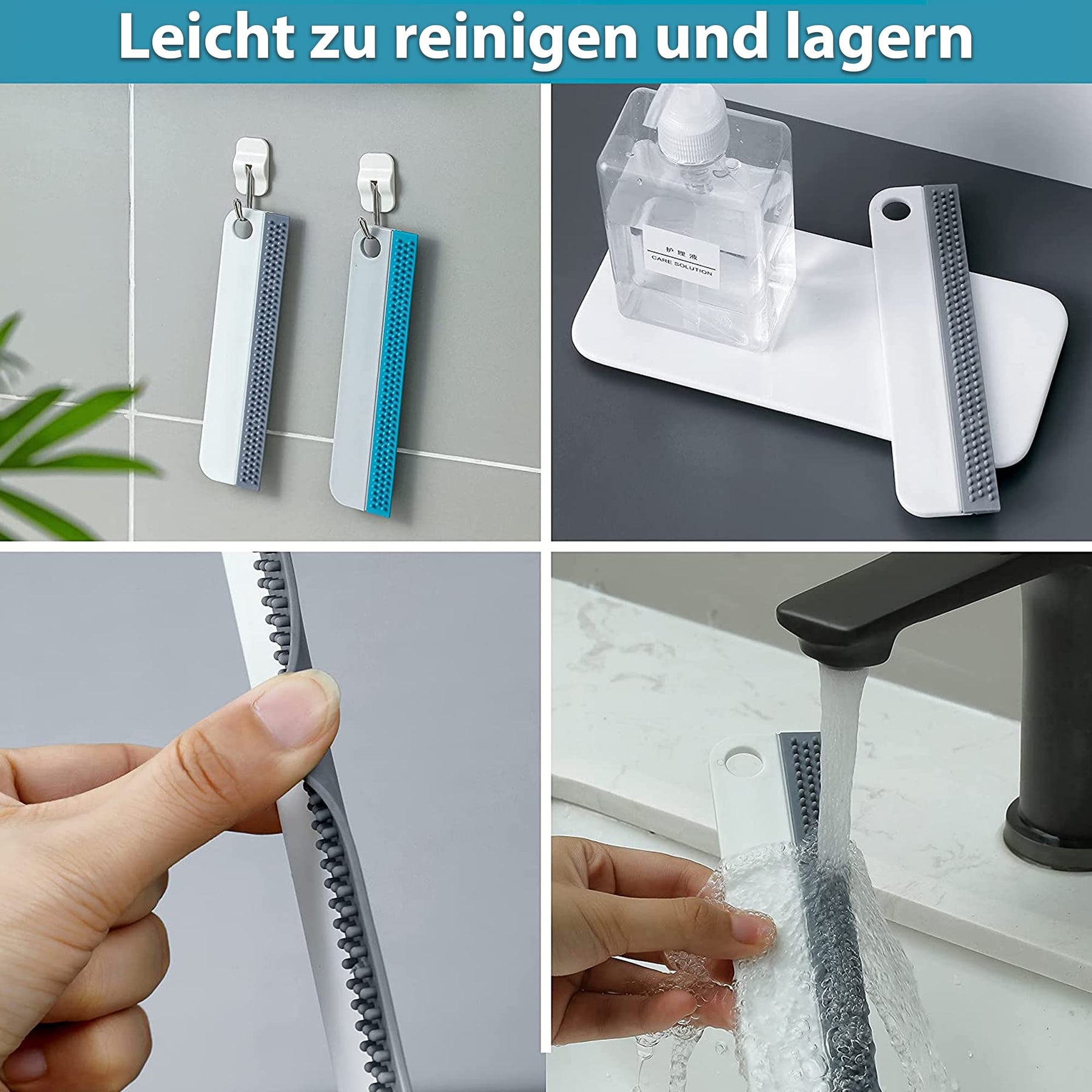 Leicht zu reinigen und lagern

护理液
CARE SOLUTION