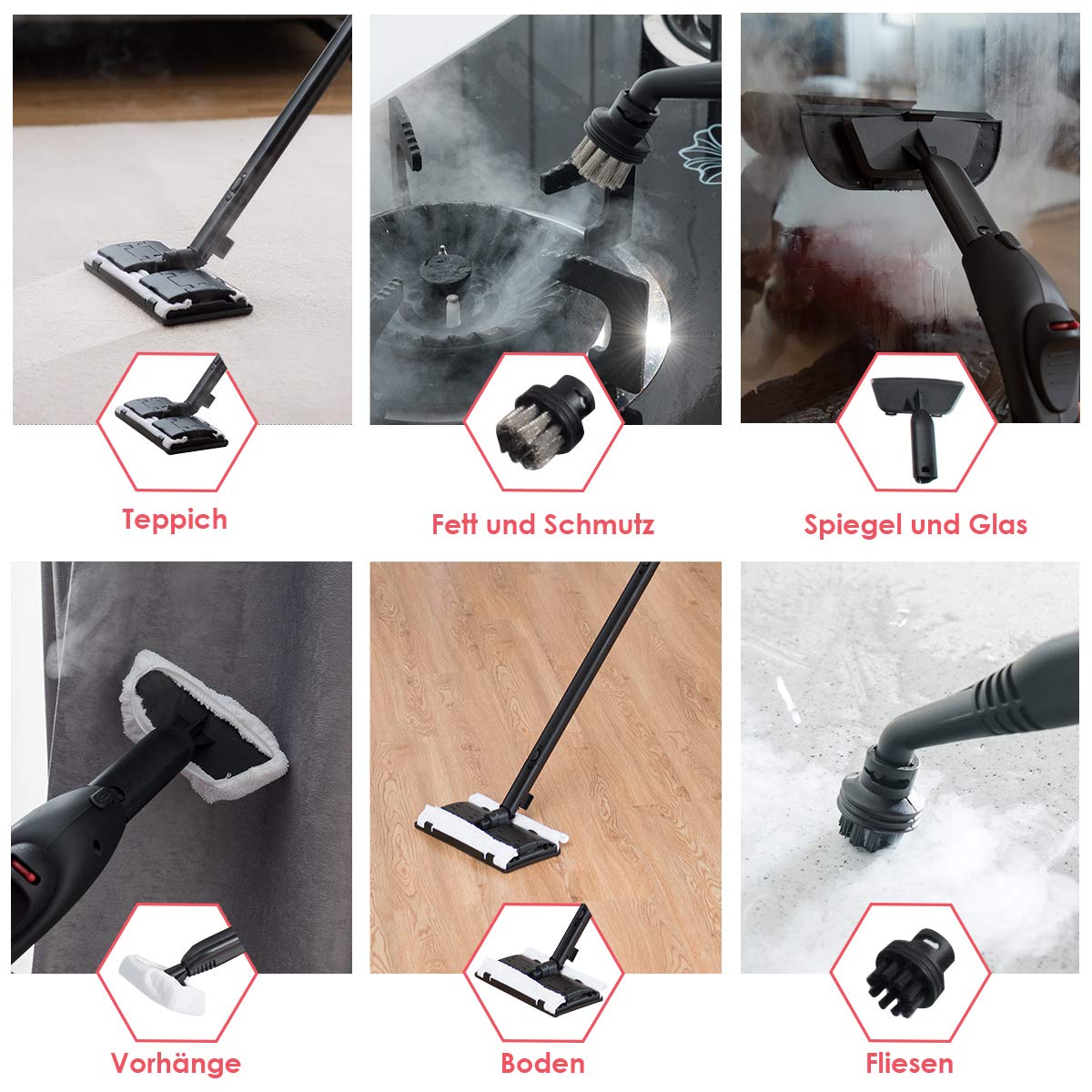 Teppich

Fett und Schmutz

Spiegel und Glas

Vorhänge

Boden

Fliesen