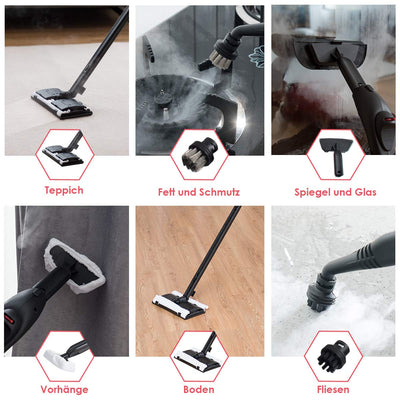 Teppich

Fett und Schmutz

Spiegel und Glas

Vorhänge

Boden

Fliesen