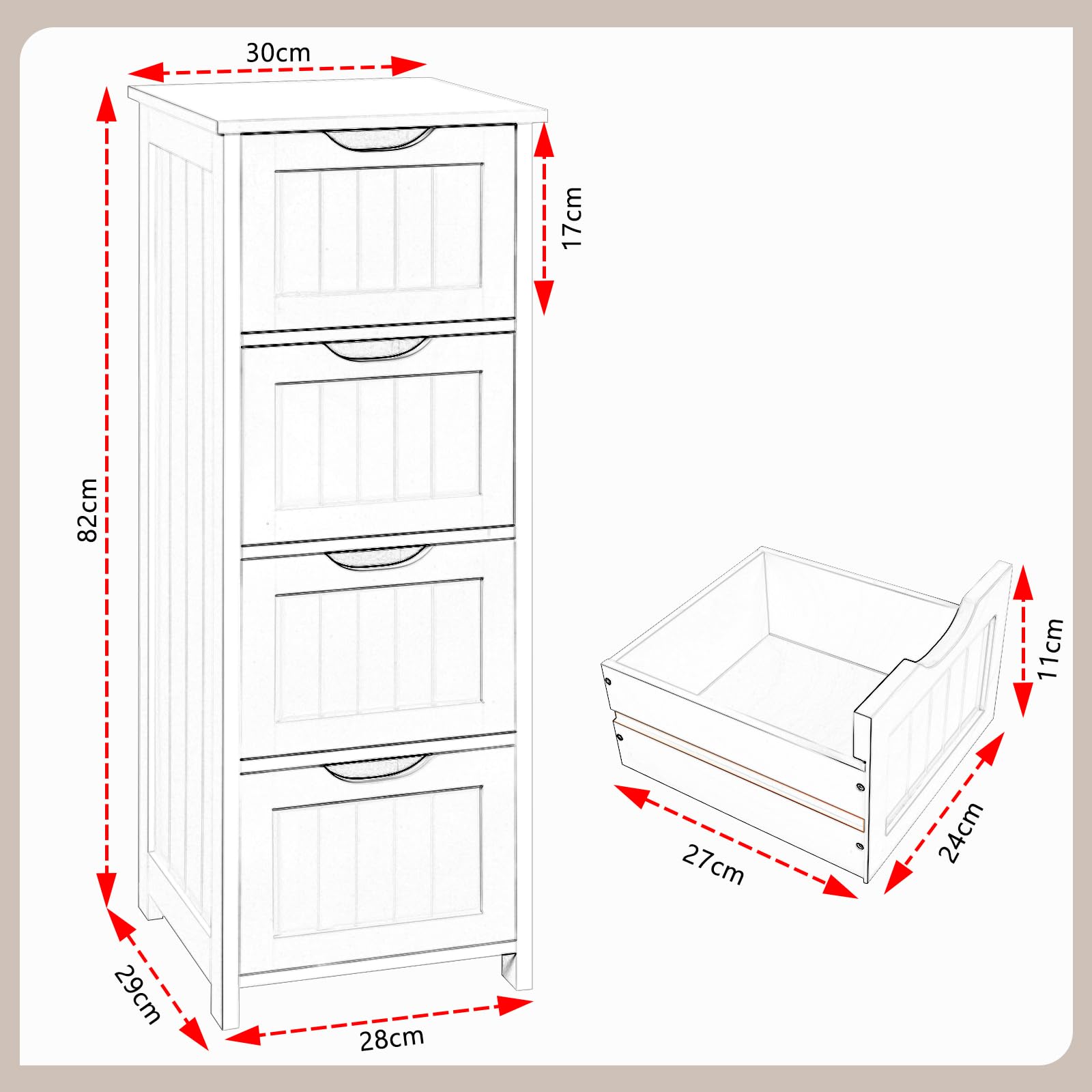 30cm

17cm

82cm

29cm

28cm

11cm

27cm

24cm