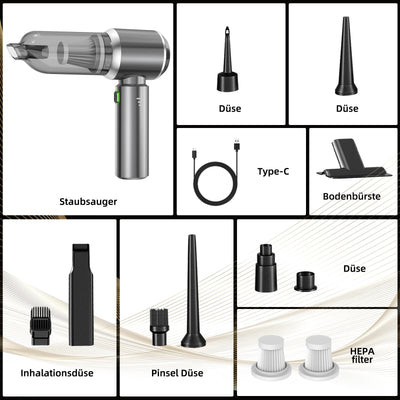 Staubsauger

Düse

Düse

Type-C

Bodenbürste

Inhalationsdüse

Pinsel Düse

Düse

HEPA filter