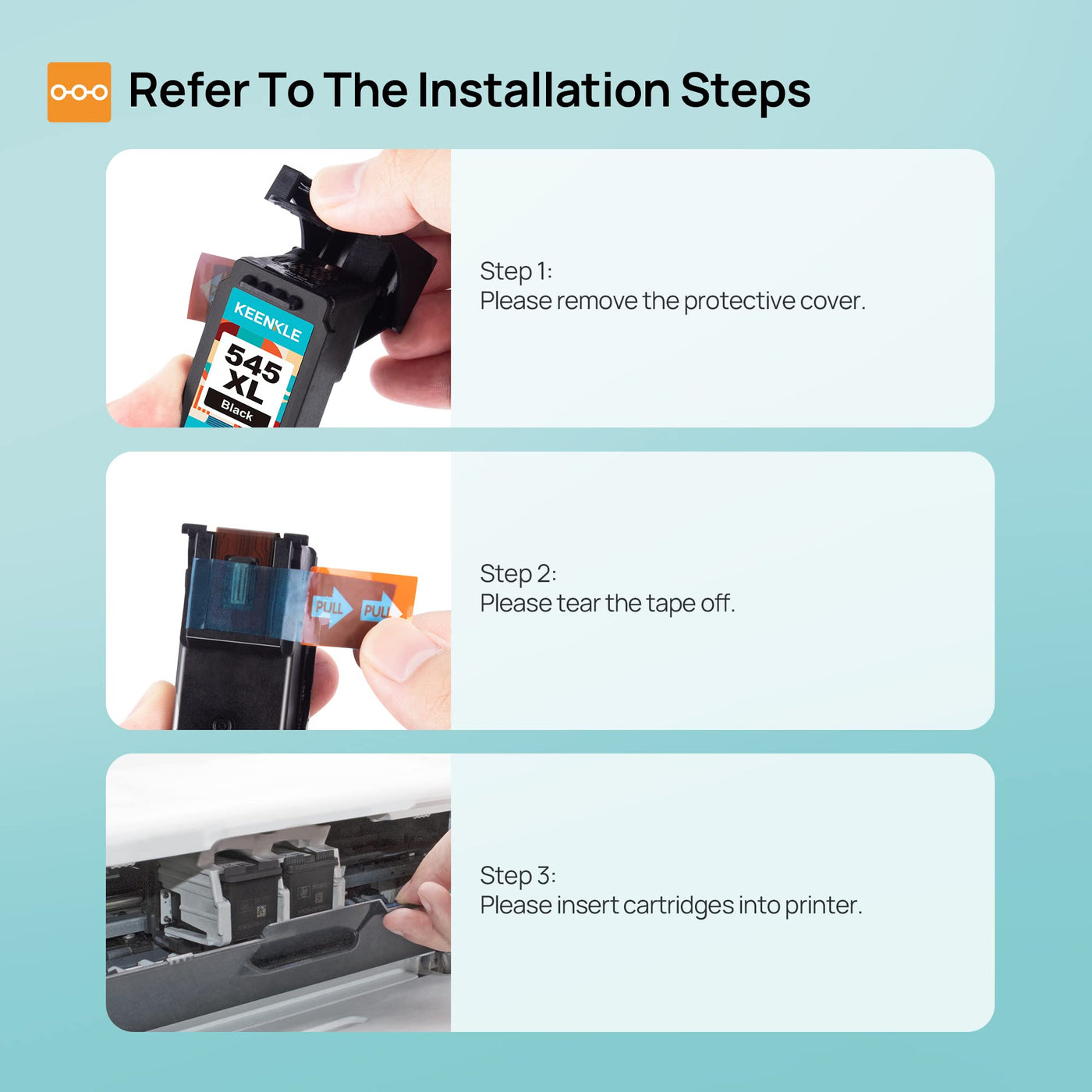 Refer To The Installation Steps

KEENKLE
545
XL
Black

Step 1:
Please remove the protective cover.

PULL PULL

Step 2:
Please tear the tape off.

Step 3:
Please insert cartridges into printer.