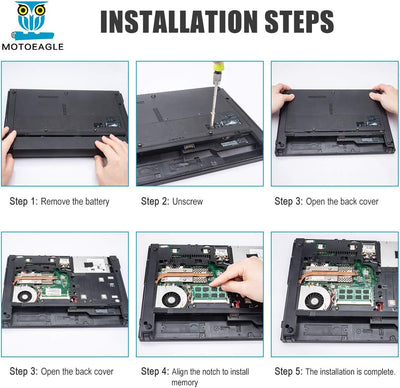 MOTOEAGLE

INSTALLATION STEPS

Step 1: Remove the battery

Step 2: Unscrew

Step 3: Open the back cover

Step 3: Open the back cover

Step 4: Align the notch to install memory

Step 5: The installation is complete.