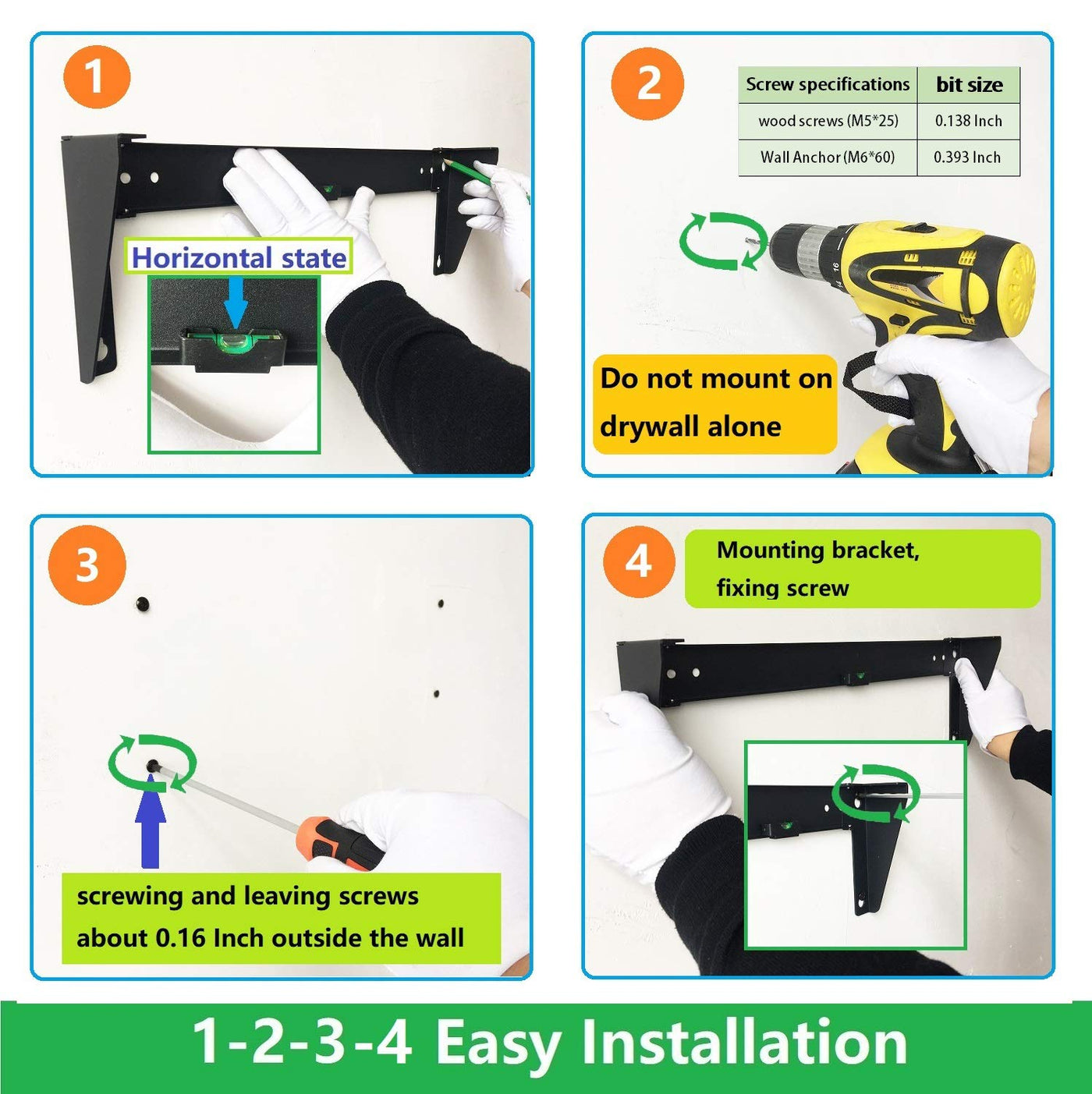 1

Horizontal state

2

| Screw specifications | bit size |
|---|---|
| wood screws (M5*25) | 0.138 Inch |
| Wall Anchor (M6*60) | 0.393 Inch |

16

Do not mount on drywall alone

3

screwing and leaving screws about 0.16 Inch outside the wall

4

Mounting bracket, fixing screw

1-2-3-4 Easy Installation