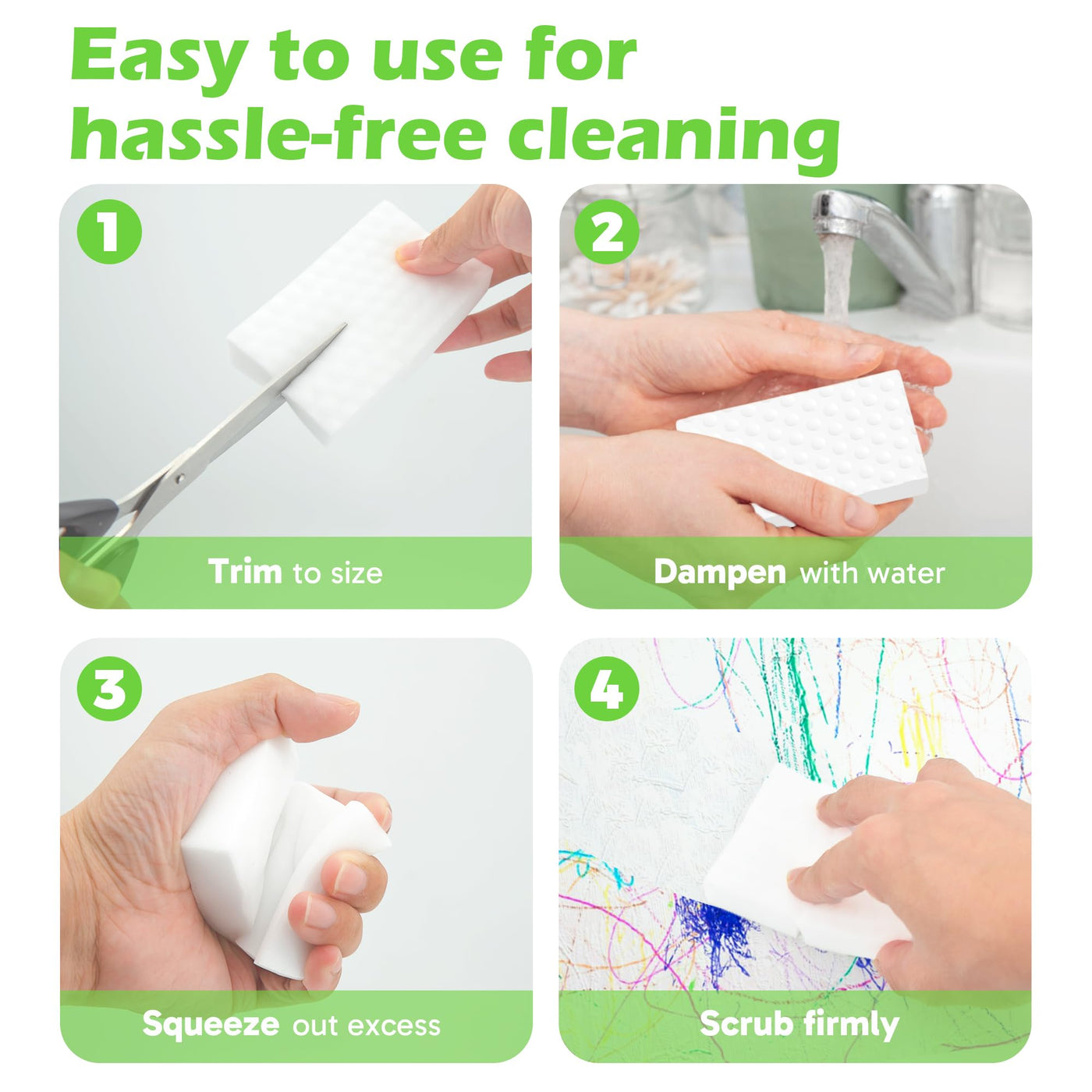 Easy to use for hassle-free cleaning

1
Trim to size

2
Dampen with water

3
Squeeze out excess

4
Scrub firmly