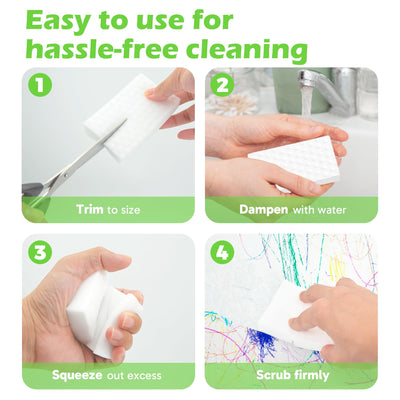 Easy to use for hassle-free cleaning

1

Trim to size

2

Dampen with water

3

Squeeze out excess

4

Scrub firmly