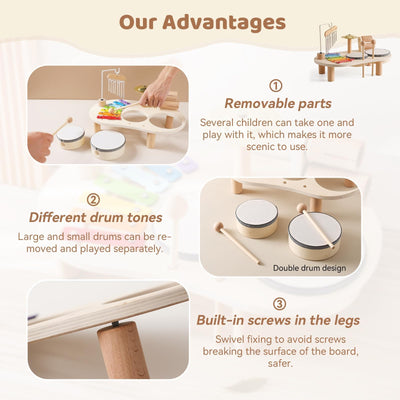 Our Advantages

①
Removable parts
Several children can take one and play with it, which makes it more scenic to use.

②
Different drum tones
Large and small drums can be removed and played separately.

Double drum design

③
Built-in screws in the legs
Swivel fixing to avoid screws breaking the surface of the board, safer.