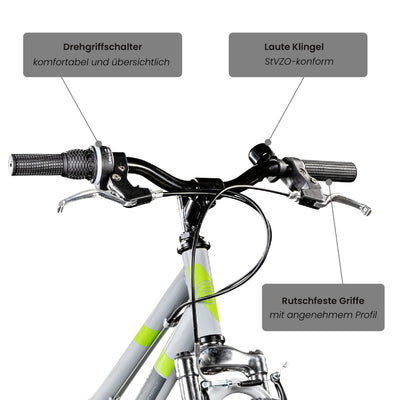 Drehgriffschalter
komfortabel und übersichtlich

Laute Klingel
StVZO-konform

Rutschfeste Griffe
mit angenehmem Profil