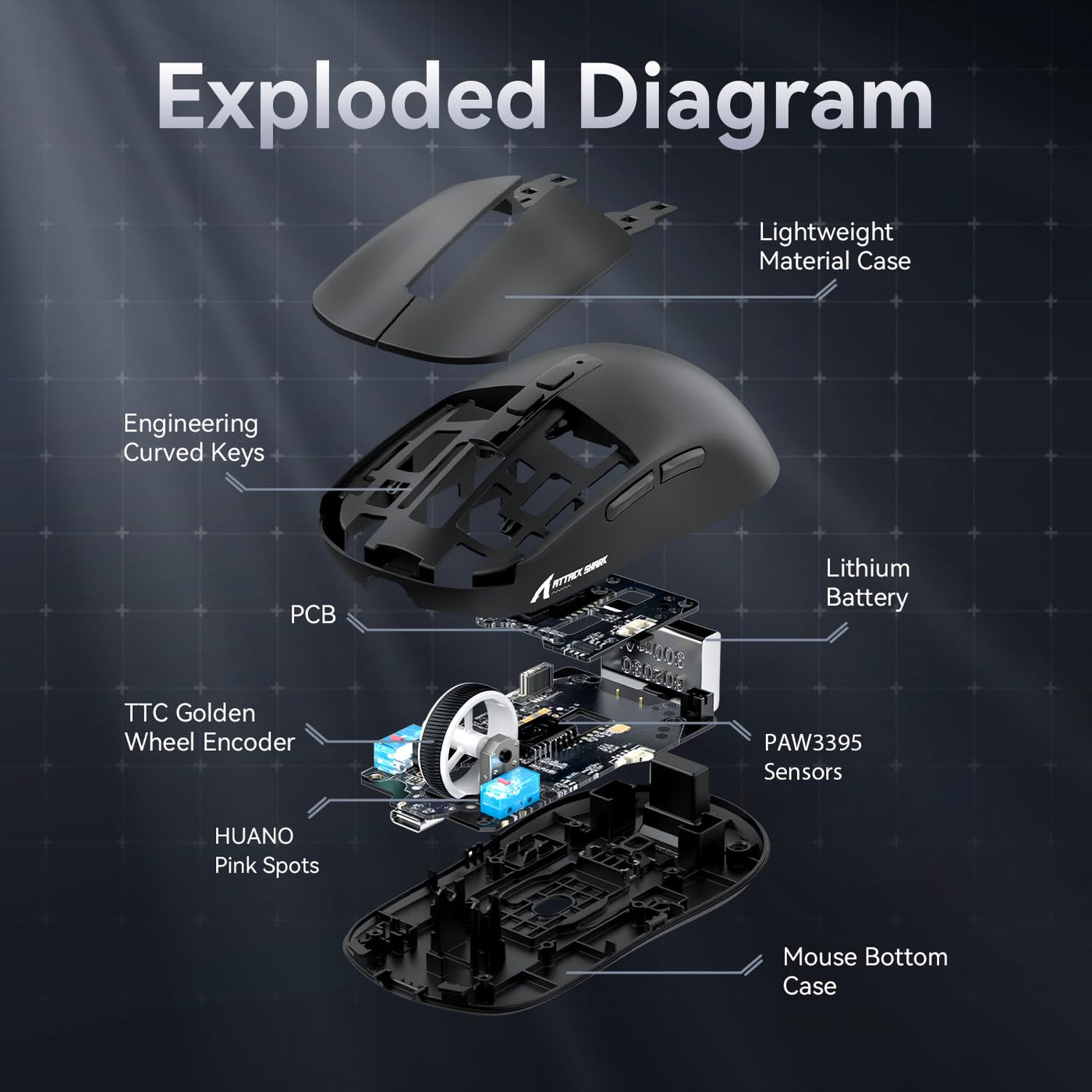 Exploded Diagram

Lightweight Material Case

Engineering Curved Keys

ATTACK SHARK

Lithium Battery

PCB

TTC Golden Wheel Encoder

PAW3395 Sensors

HUANO Pink Spots

Mouse Bottom Case