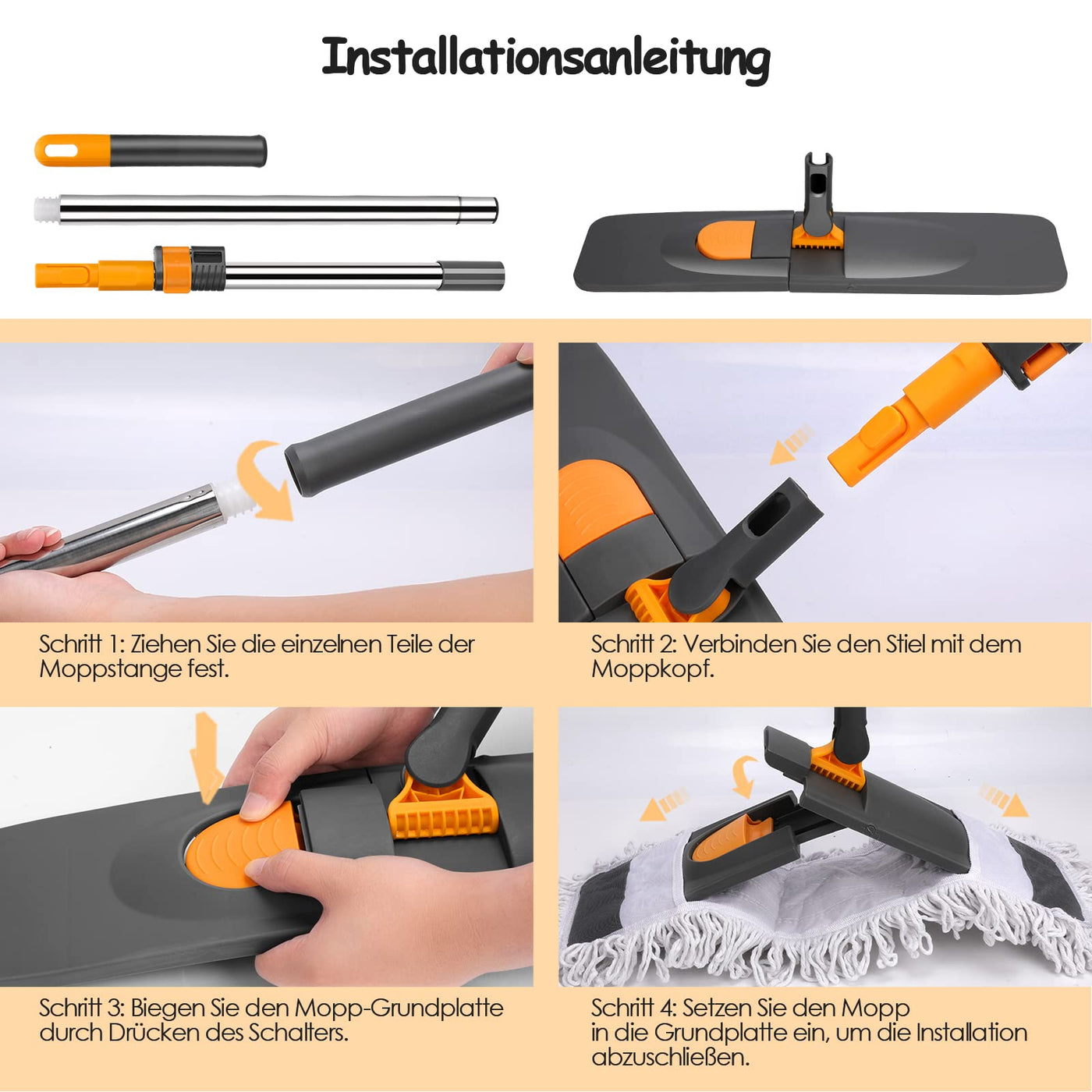 Installationsanleitung

Schritt 1: Ziehen Sie die einzelnen Teile der Moppstange fest.

Schritt 2: Verbinden Sie den Stiel mit dem Moppkopf.

Schritt 3: Biegen Sie den Mopp-Grundplatte durch Drücken des Schalters.

Schritt 4: Setzen Sie den Mopp in die Grundplatte ein, um die Installation abzuschließen.