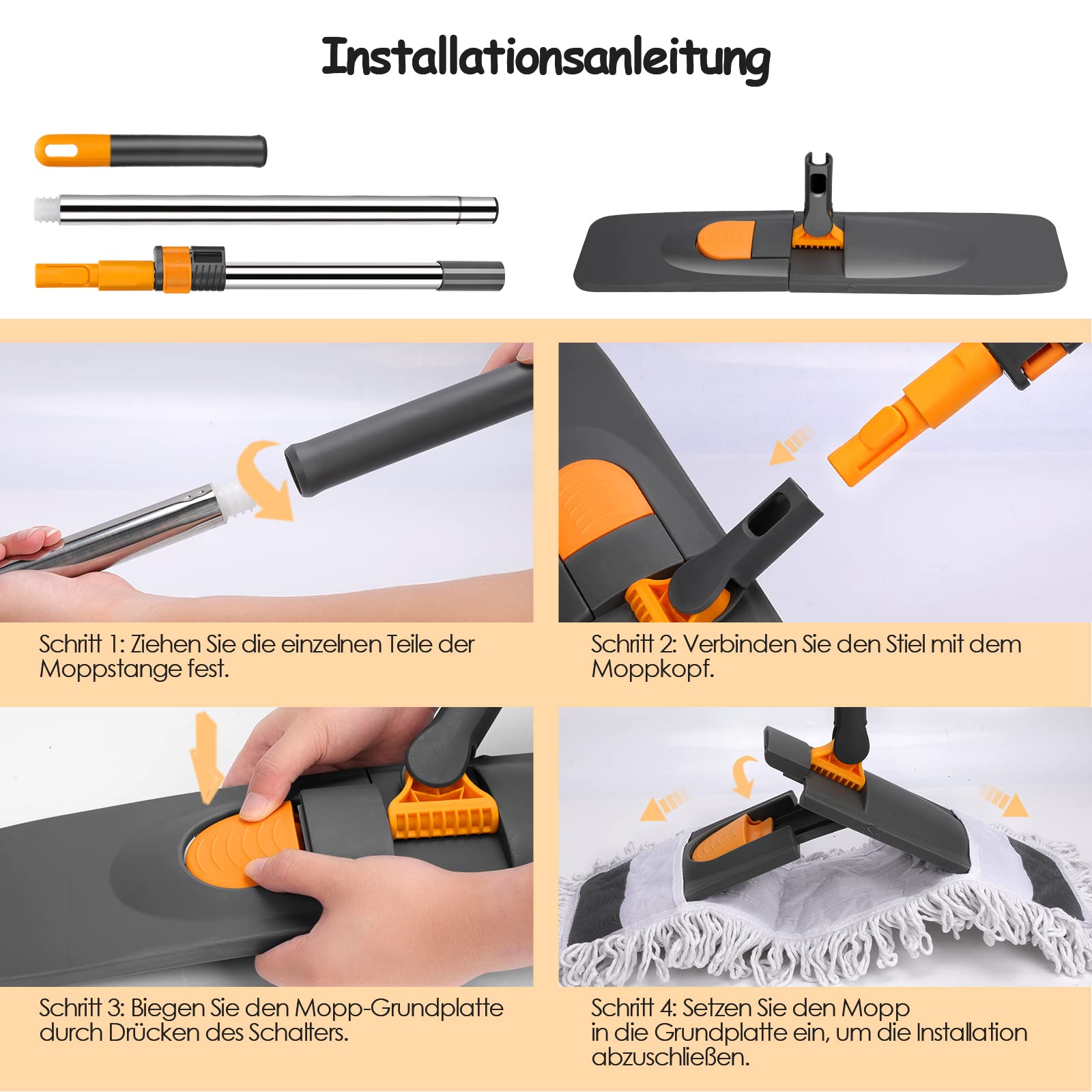 Installationsanleitung

Schritt 1: Ziehen Sie die einzelnen Teile der Moppstange fest.

Schritt 2: Verbinden Sie den Stiel mit dem Moppkopf.

Schritt 3: Biegen Sie den Mopp-Grundplatte durch Drücken des Schalters.

Schritt 4: Setzen Sie den Mopp in die Grundplatte ein, um die Installation abzuschließen.