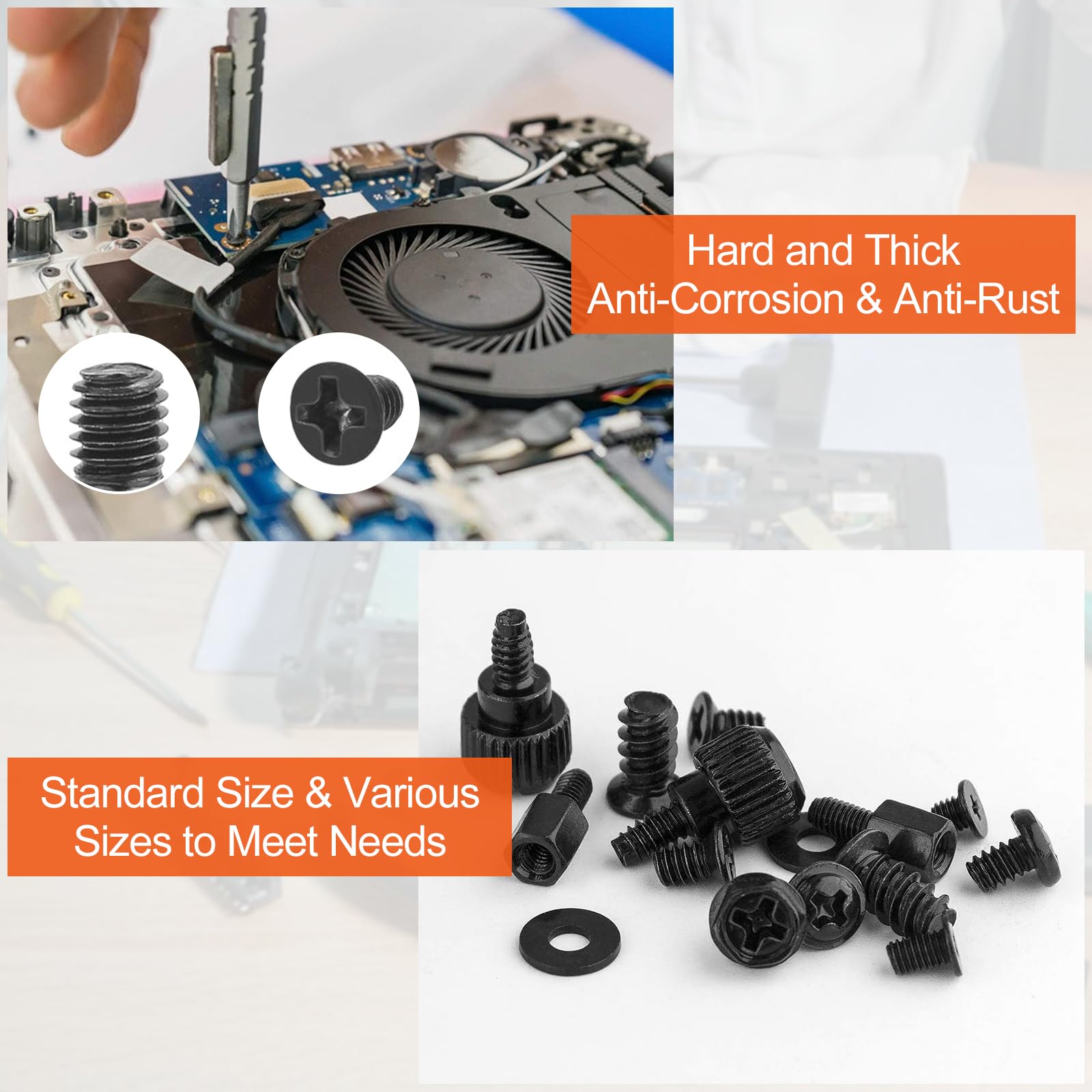 Hard and Thick
Anti-Corrosion & Anti-Rust

Standard Size & Various
Sizes to Meet Needs