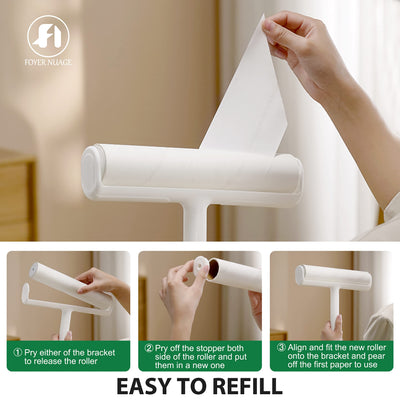 FOYER NUAGE

① Pry either of the bracket to release the roller

② Pry off the stopper both side of the roller and put them in a new one

③ Align and fit the new roller onto the bracket and pear off the first paper to use

EASY TO REFILL