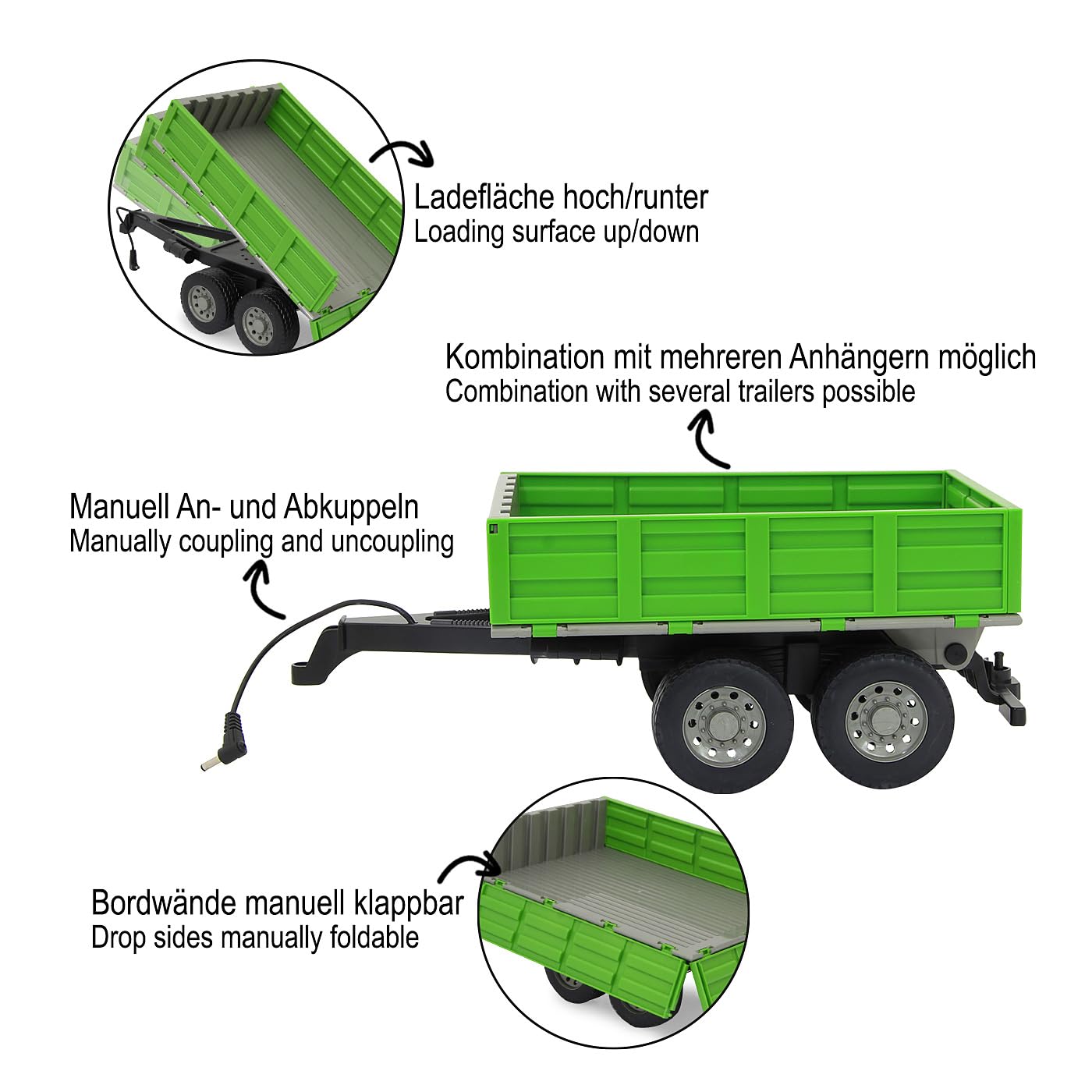 Ladefläche hoch/runter
Loading surface up/down

Kombination mit mehreren Anhängern möglich
Combination with several trailers possible

Manuell An- und Abkuppeln
Manually coupling and uncoupling

Bordwände manuell klappbar
Drop sides manually foldable