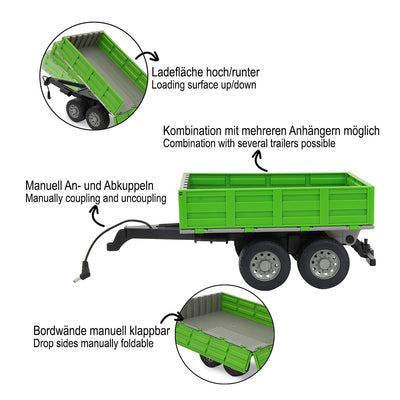 Ladefläche hoch/runter
Loading surface up/down

Kombination mit mehreren Anhängern möglich
Combination with several trailers possible

Manuell An- und Abkuppeln
Manually coupling and uncoupling

Bordwände manuell klappbar
Drop sides manually foldable