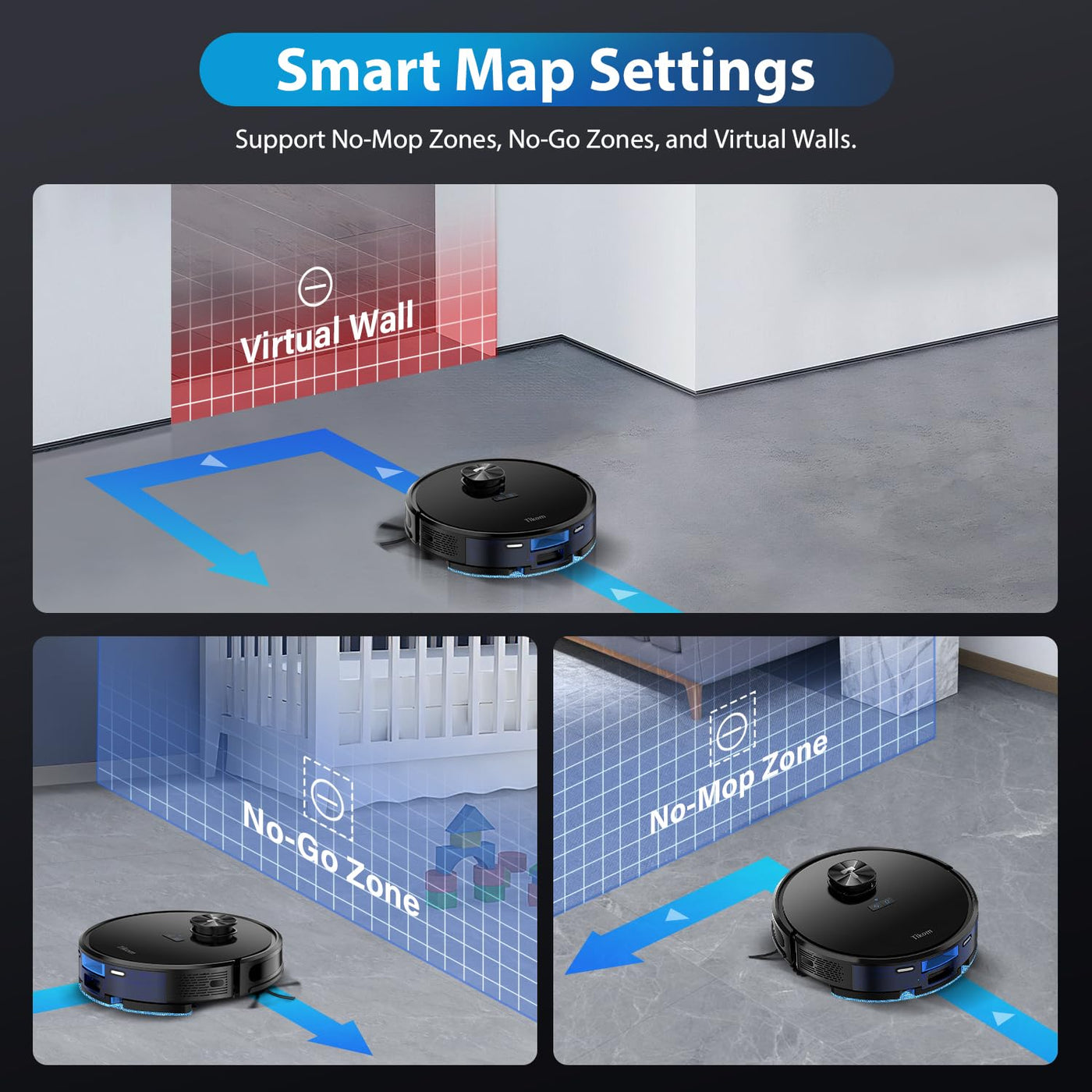 Smart Map Settings

Support No-Mop Zones, No-Go Zones, and Virtual Walls.

Virtual Wall

Tikom

No-Go Zone

Tikom

No-Mop Zone

Tikom