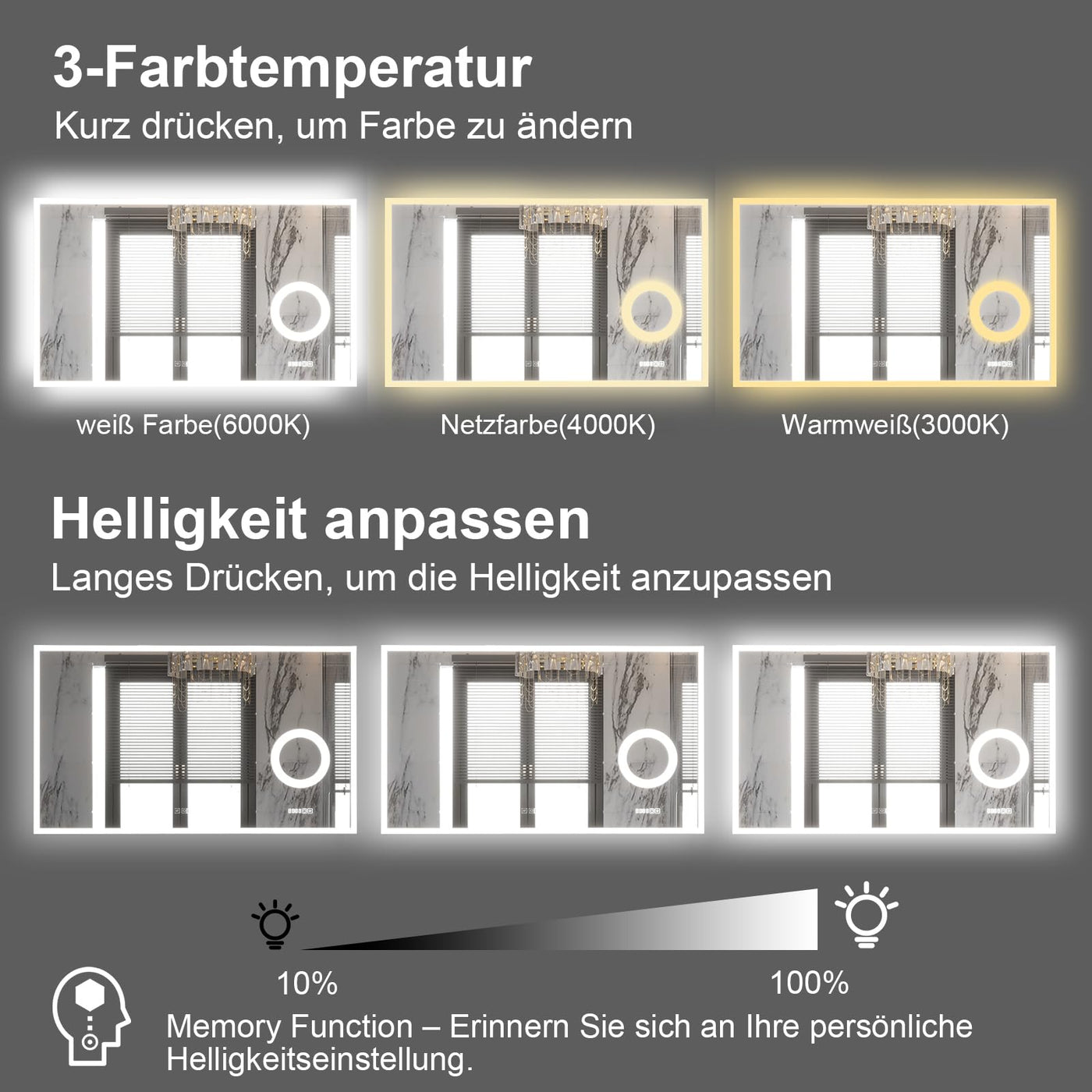 3-Farbtemperatur
Kurz drücken, um Farbe zu ändern

weiß Farbe(6000K)
Netzfarbe(4000K)
Warmweiß(3000K)

Helligkeit anpassen
Langes Drücken, um die Helligkeit anzupassen

10%
100%

Memory Function – Erinnern Sie sich an Ihre persönliche Helligkeitseinstellung.