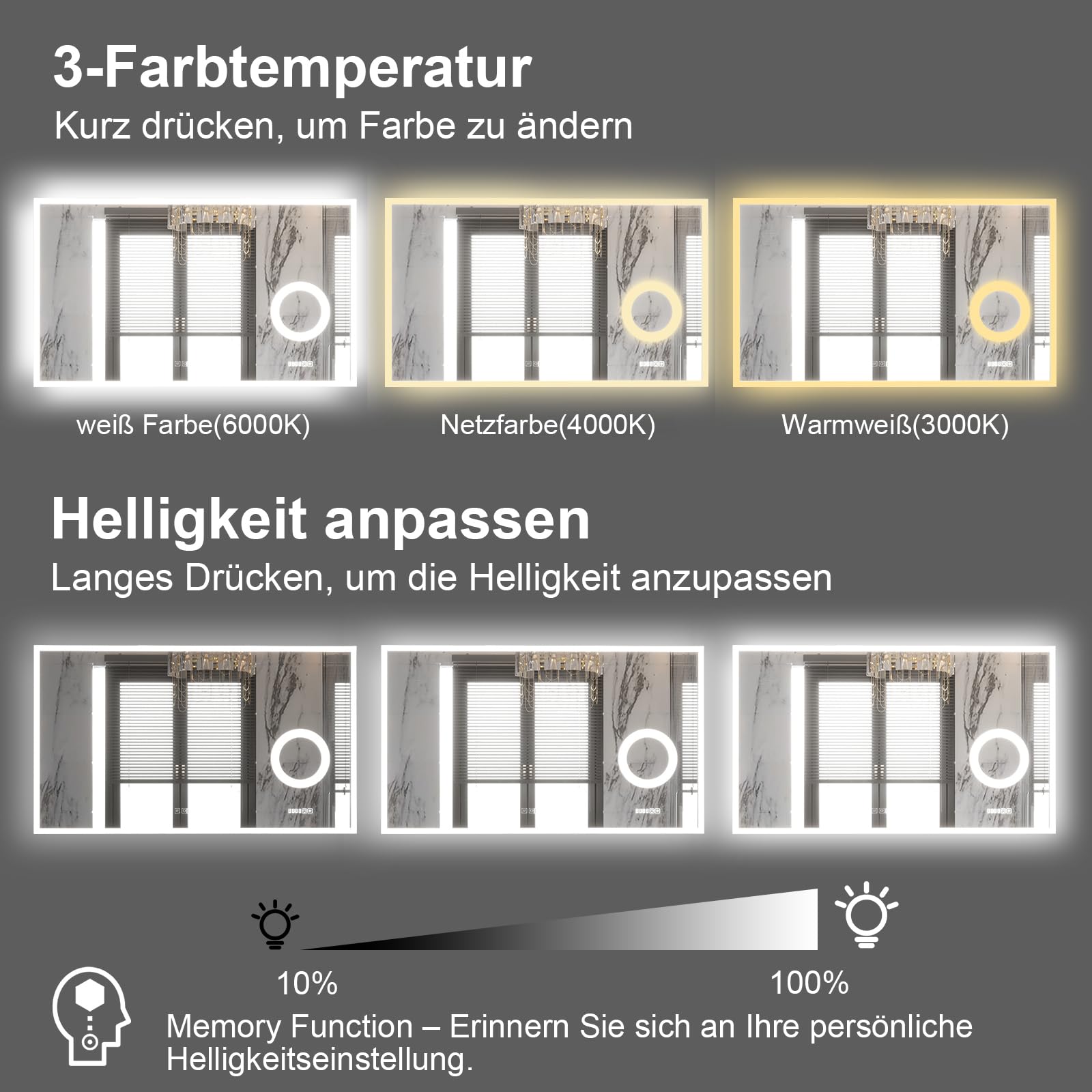 3-Farbtemperatur
Kurz drücken, um Farbe zu ändern

weiß Farbe(6000K)

Netzfarbe(4000K)

Warmweiß(3000K)

Helligkeit anpassen
Langes Drücken, um die Helligkeit anzupassen

10%

100%

Memory Function – Erinnern Sie sich an Ihre persönliche Helligkeitseinstellung.