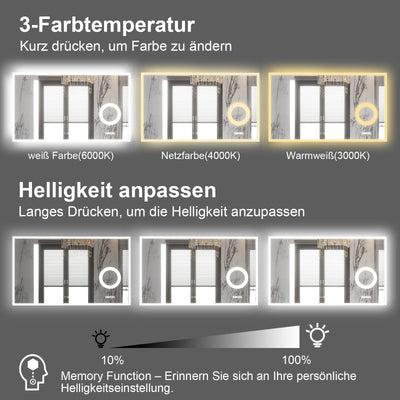 3-Farbtemperatur
Kurz drücken, um Farbe zu ändern

weiß Farbe(6000K)
Netzfarbe(4000K)
Warmweiß(3000K)

Helligkeit anpassen
Langes Drücken, um die Helligkeit anzupassen

10%
100%

Memory Function – Erinnern Sie sich an Ihre persönliche Helligkeitseinstellung.