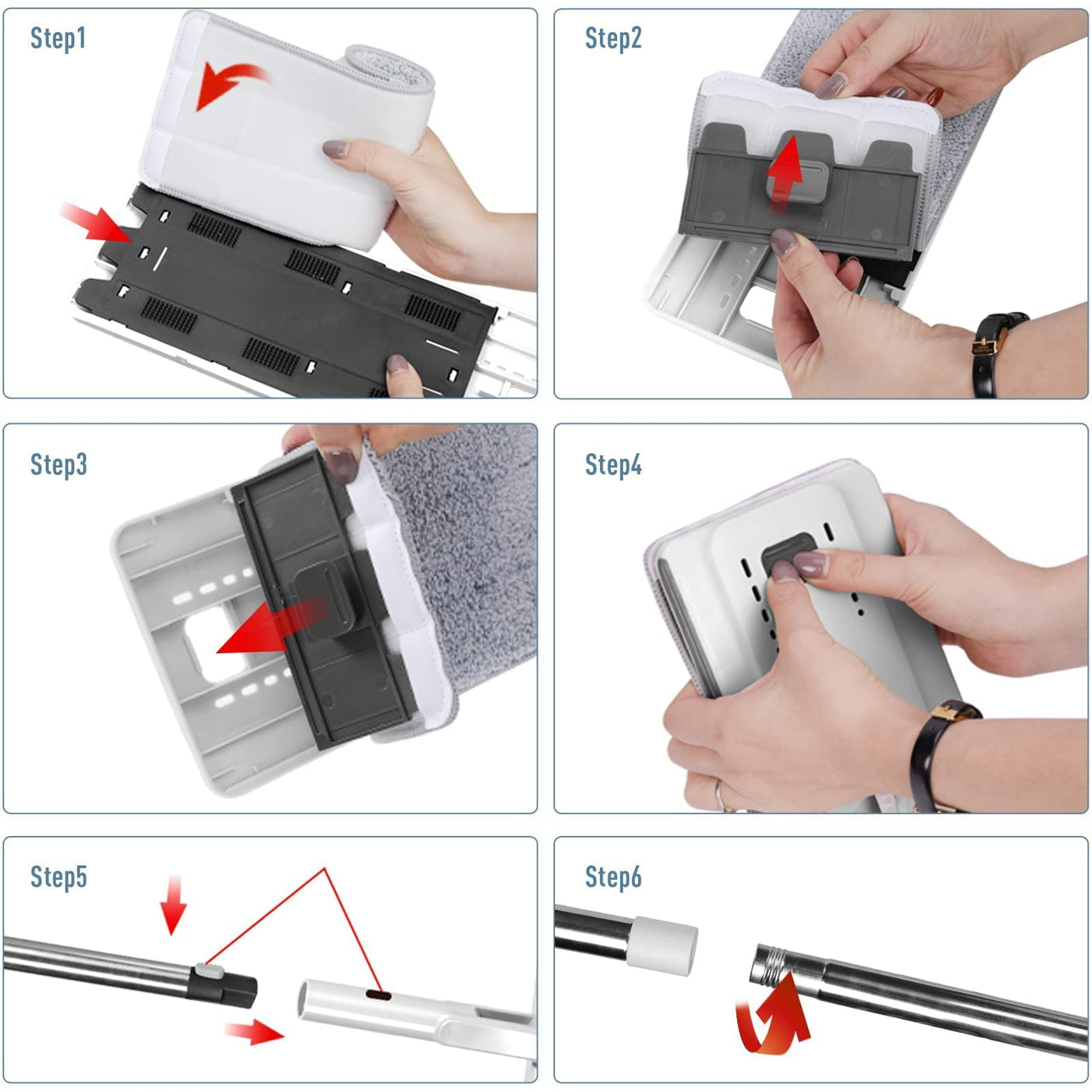 Step1

Step2

Step3

Step4

Step5

Step6