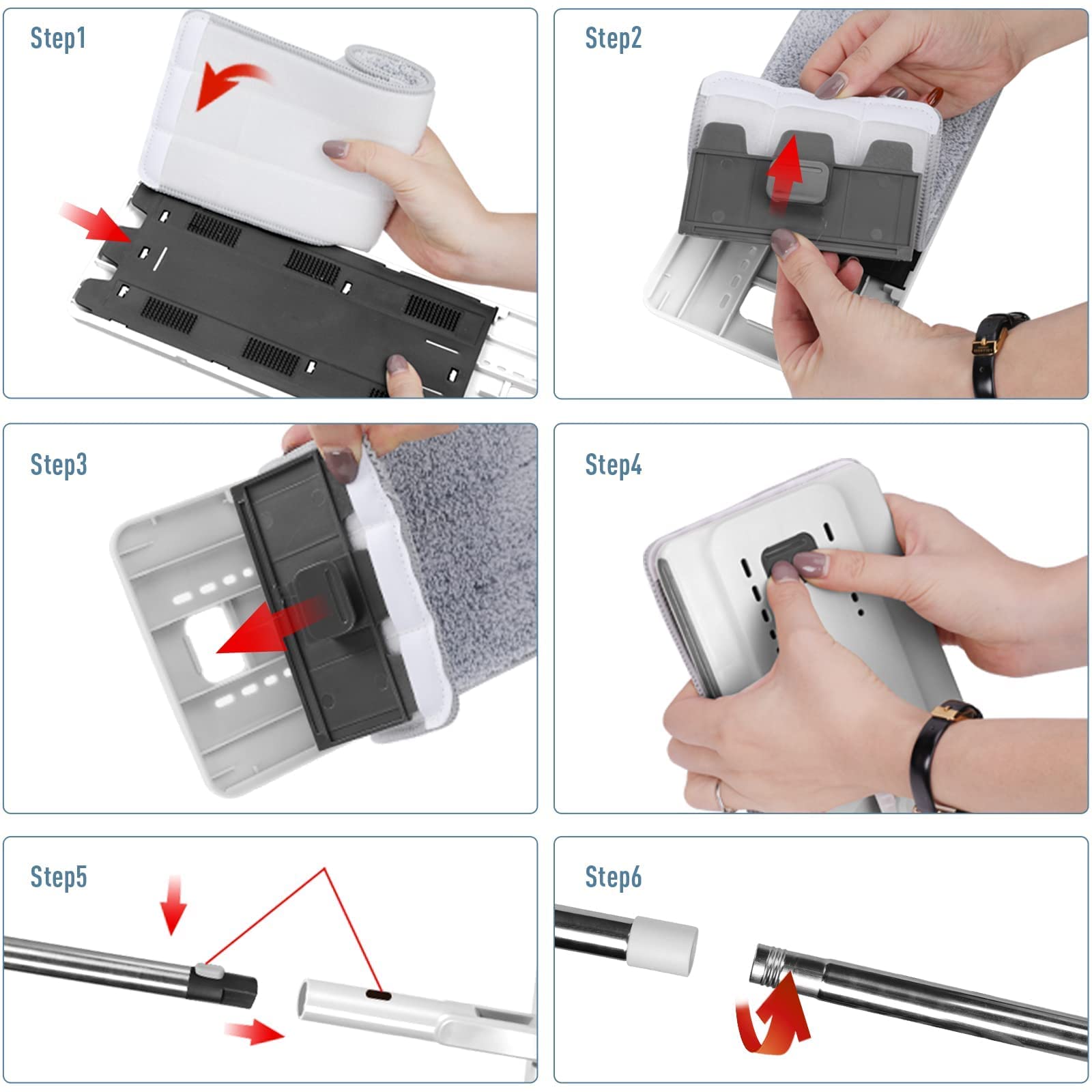 Step1

Step2

Step3

Step4

Step5

Step6