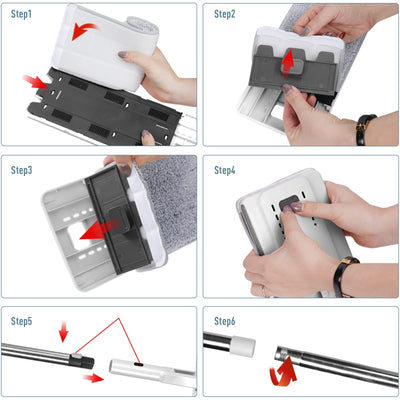 Step1

Step2

Step3

Step4

Step5

Step6