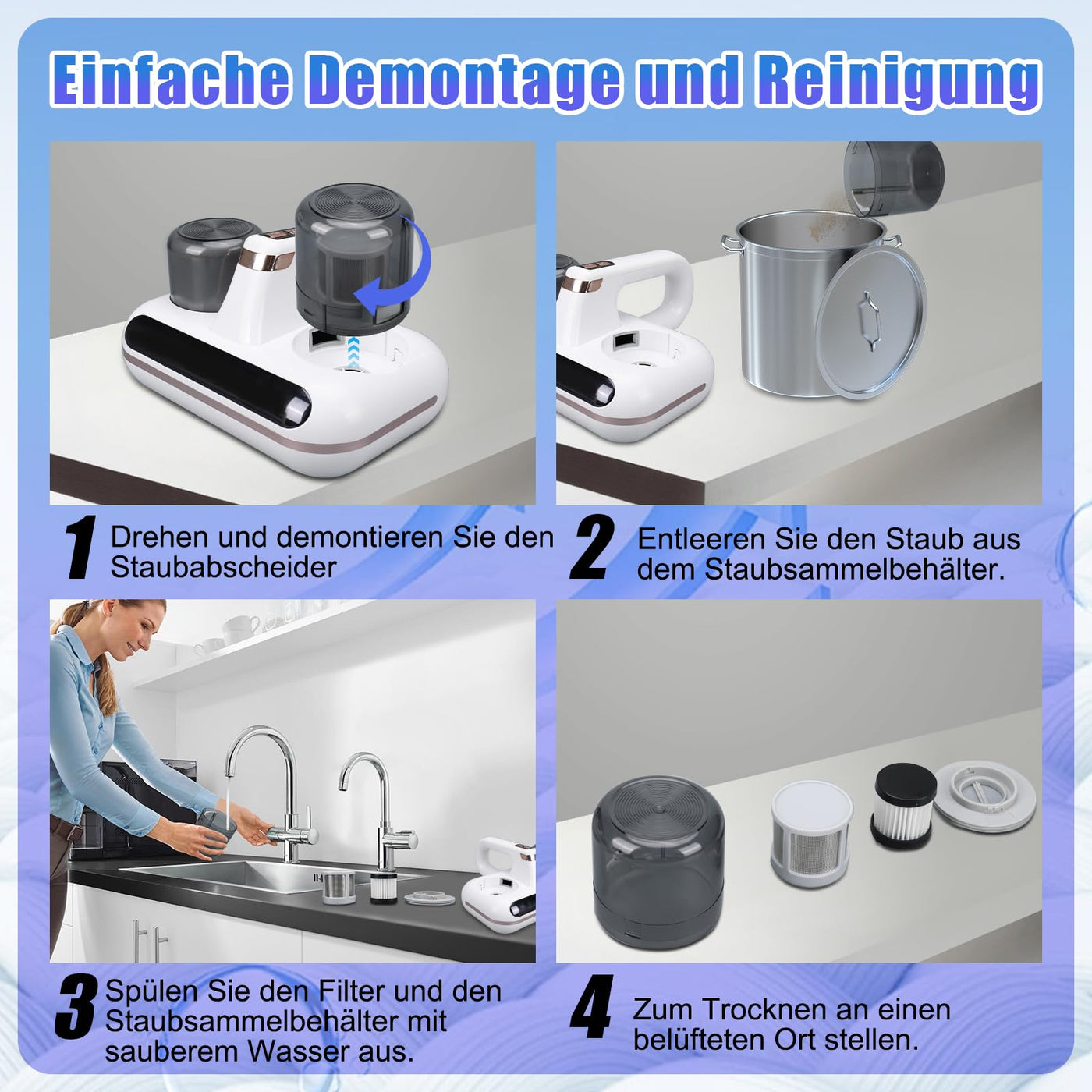 Einfache Demontage und Reinigung

1 Drehen und demontieren Sie den Staubabscheider

2 Entleeren Sie den Staub aus dem Staubsammelbehälter.

3 Spülen Sie den Filter und den Staubsammelbehälter mit sauberem Wasser aus.

4 Zum Trocknen an einen belüfteten Ort stellen.