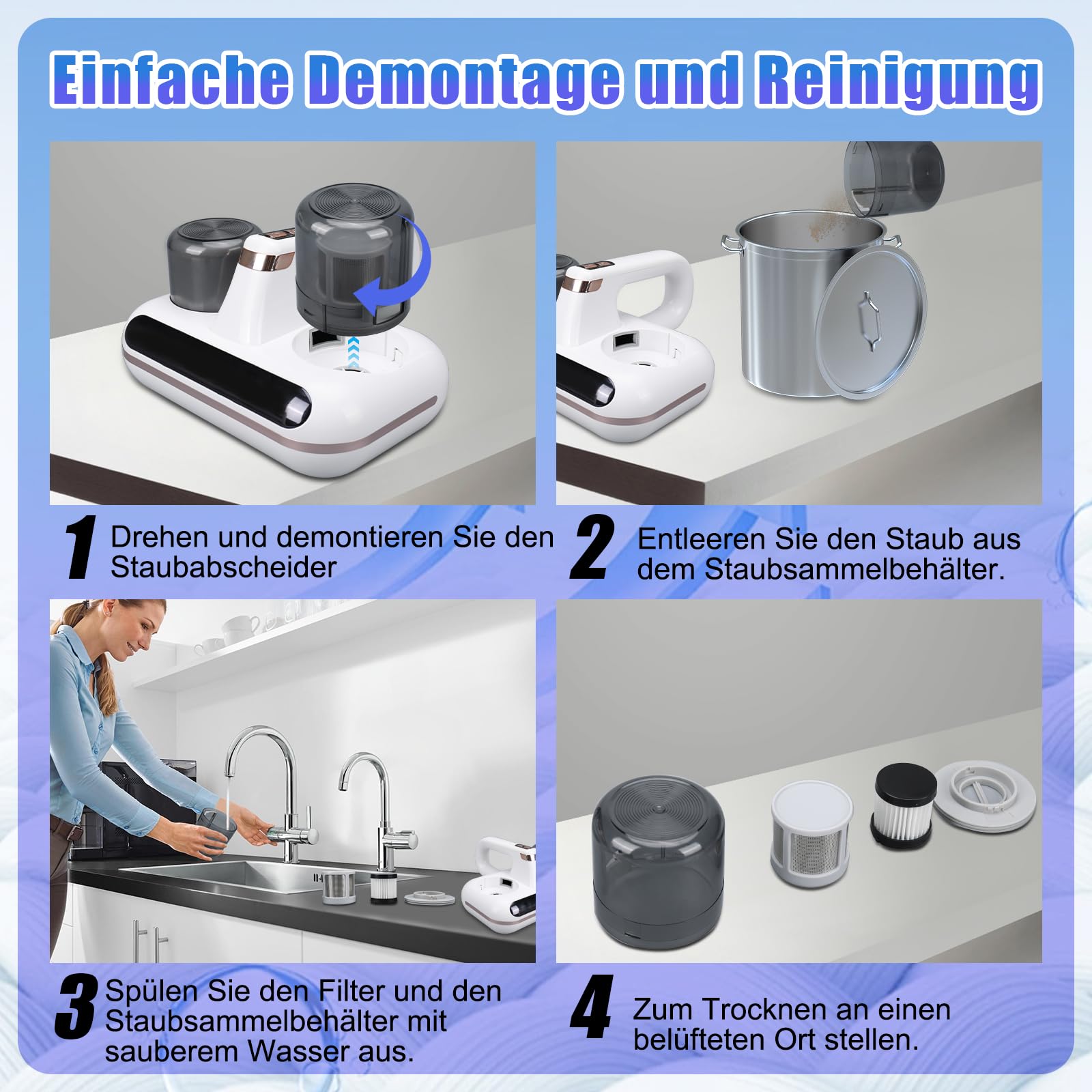 Einfache Demontage und Reinigung

1 Drehen und demontieren Sie den Staubabscheider

2 Entleeren Sie den Staub aus dem Staubsammelbehälter.

3 Spülen Sie den Filter und den Staubsammelbehälter mit sauberem Wasser aus.

4 Zum Trocknen an einen belüfteten Ort stellen.