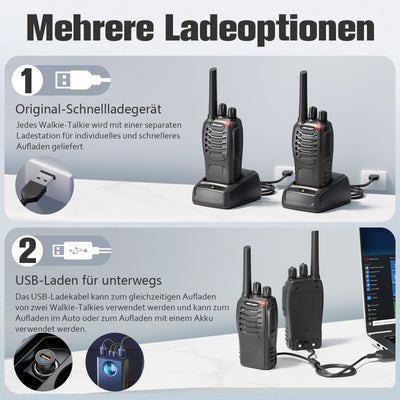 Mehrere Ladeoptionen

1

Original-Schnellladegerät

Jedes Walkie-Talkie wird mit einer separaten Ladestation für individuelles und schnelleres Aufladen geliefert

2

USB-Laden für unterwegs

Das USB-Ladekabel kann zum gleichzeitigen Aufladen von zwei Walkie-Talkies verwendet werden und kann zum Aufladen im Auto oder zum Aufladen mit einem Akku verwendet werden.