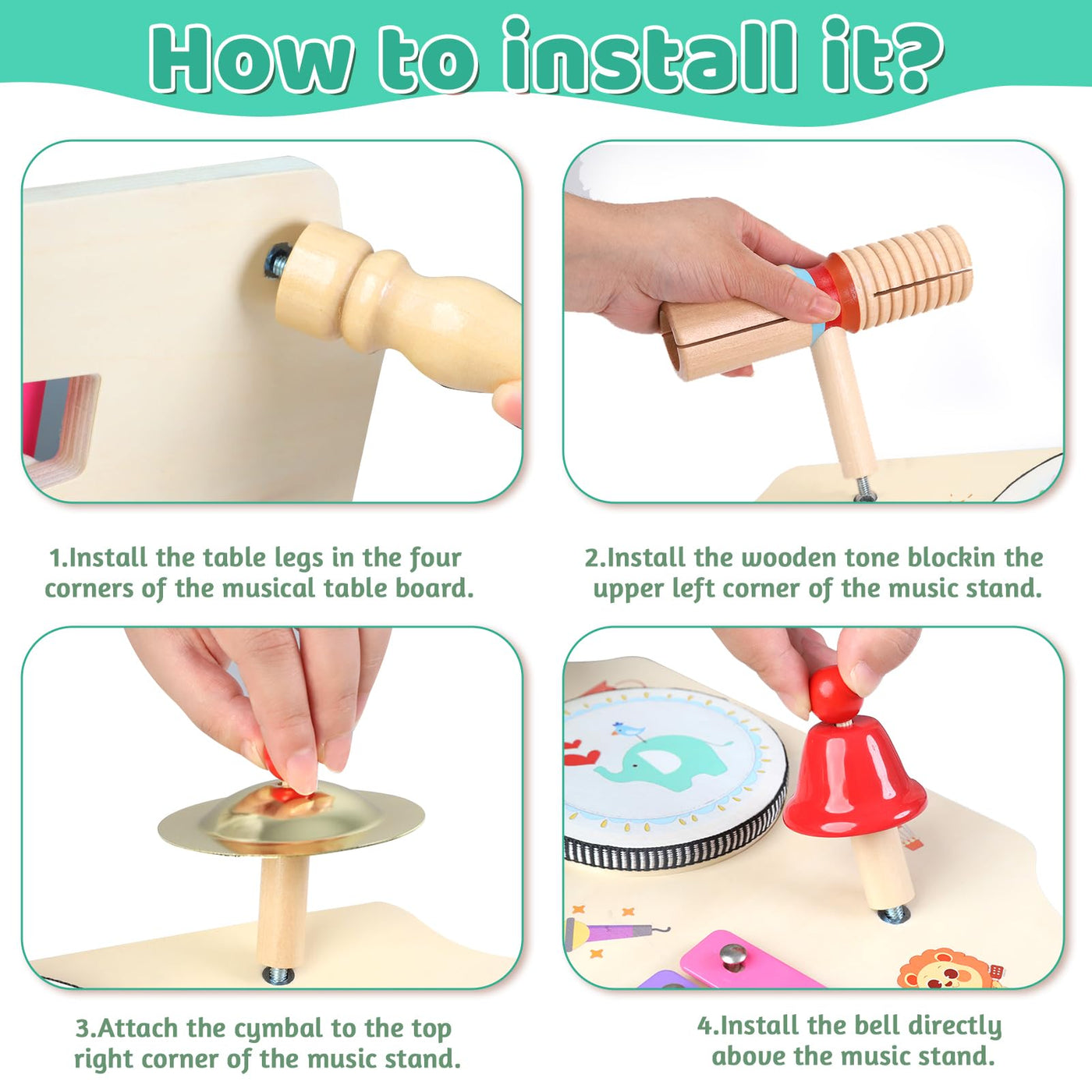 How to install it?

1.Install the table legs in the four corners of the musical table board.

2.Install the wooden tone blockin the upper left corner of the music stand.

3.Attach the cymbal to the top right corner of the music stand.

4.Install the bell directly above the music stand.