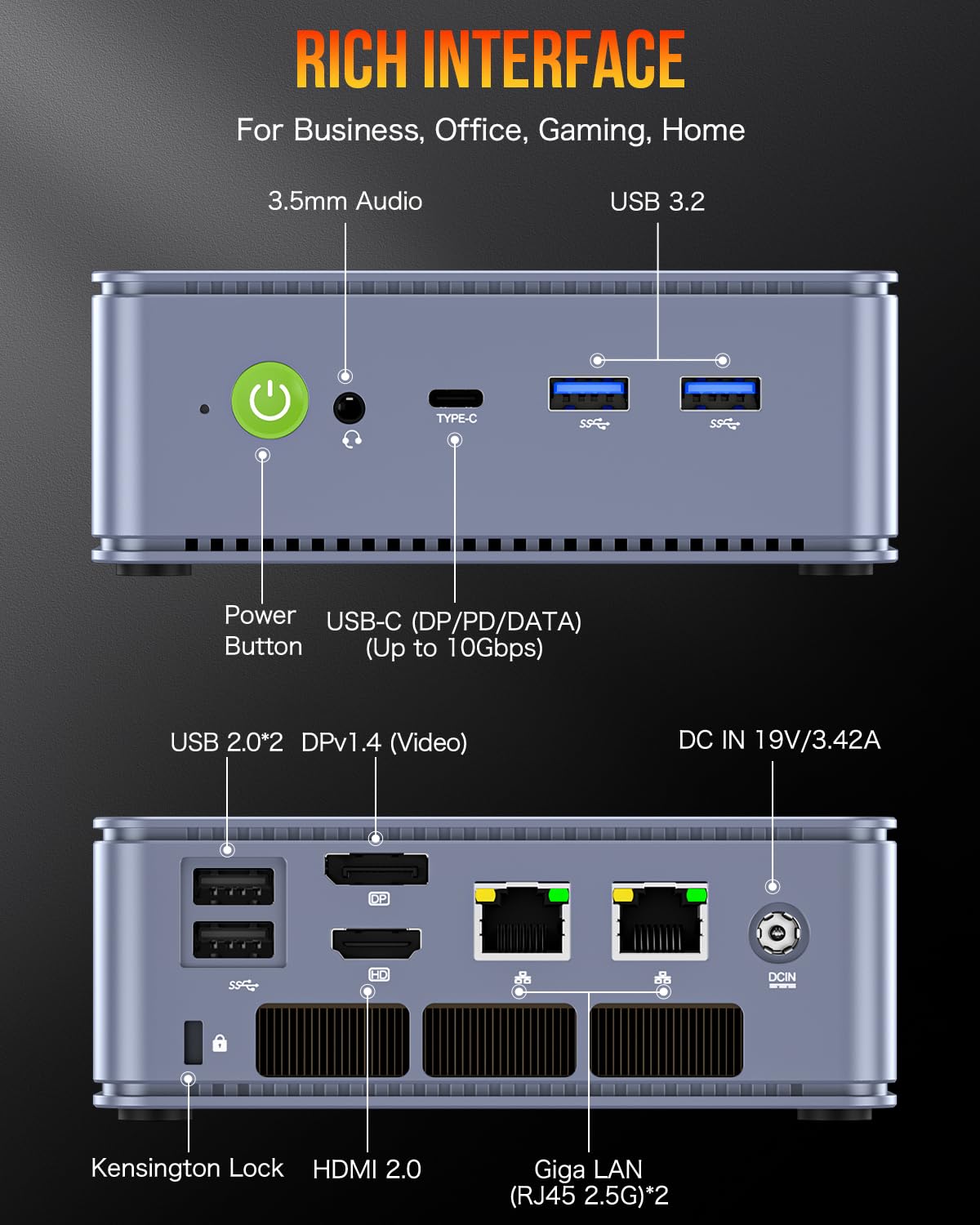 RICH INTERFACE

For Business, Office, Gaming, Home

3.5mm Audio

USB 3.2

TYPE-C

SS

SS

Power Button

USB-C (DP/PD/DATA) (Up to 10Gbps)

USB 2.0*2

DPv1.4 (Video)

DC IN 19V/3.42A

DP

HD

SS

DCIN

Kensington Lock

HDMI 2.0

Giga LAN (RJ45 2.5G)*2