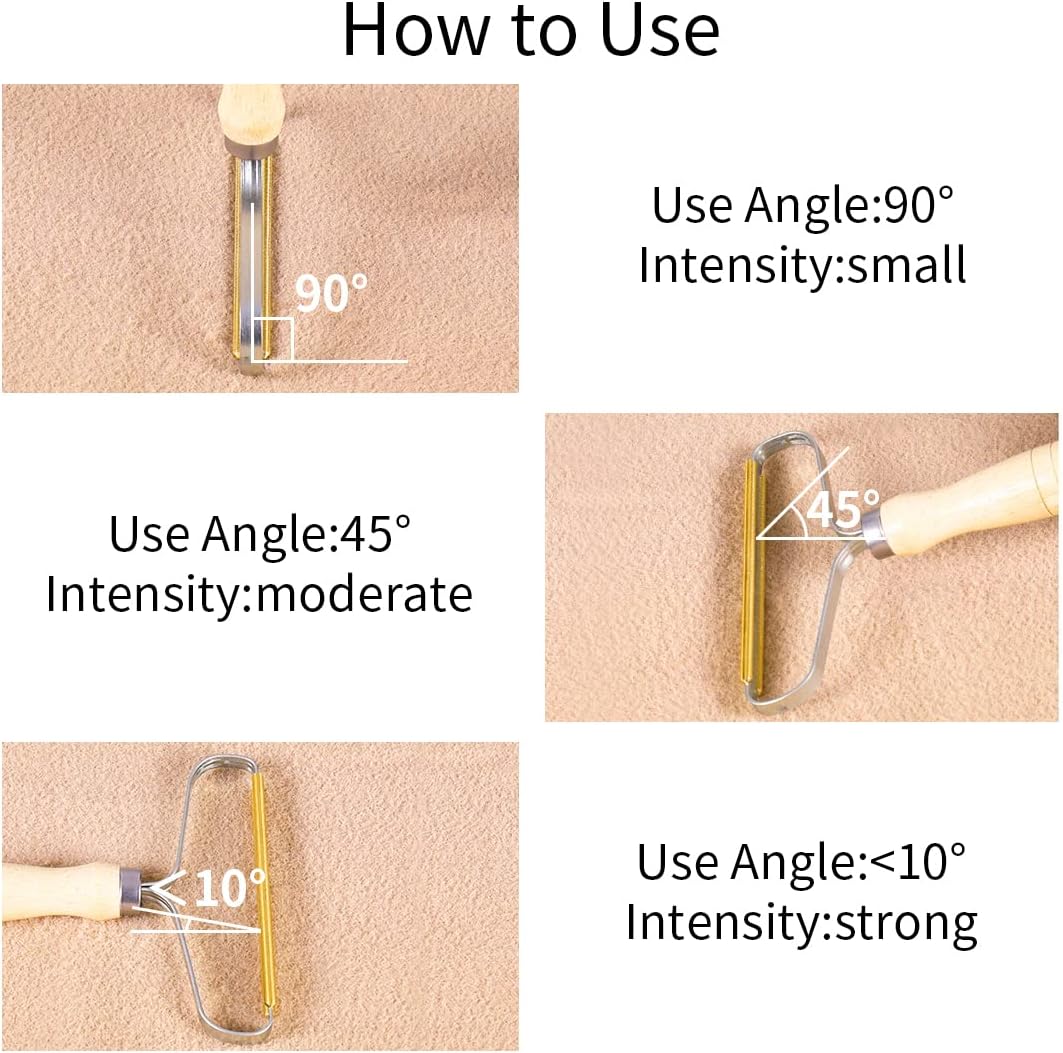 How to Use

90°

Use Angle:90°
Intensity:small

Use Angle:45°
Intensity:moderate

45°

<10°

Use Angle:<10°
Intensity:strong